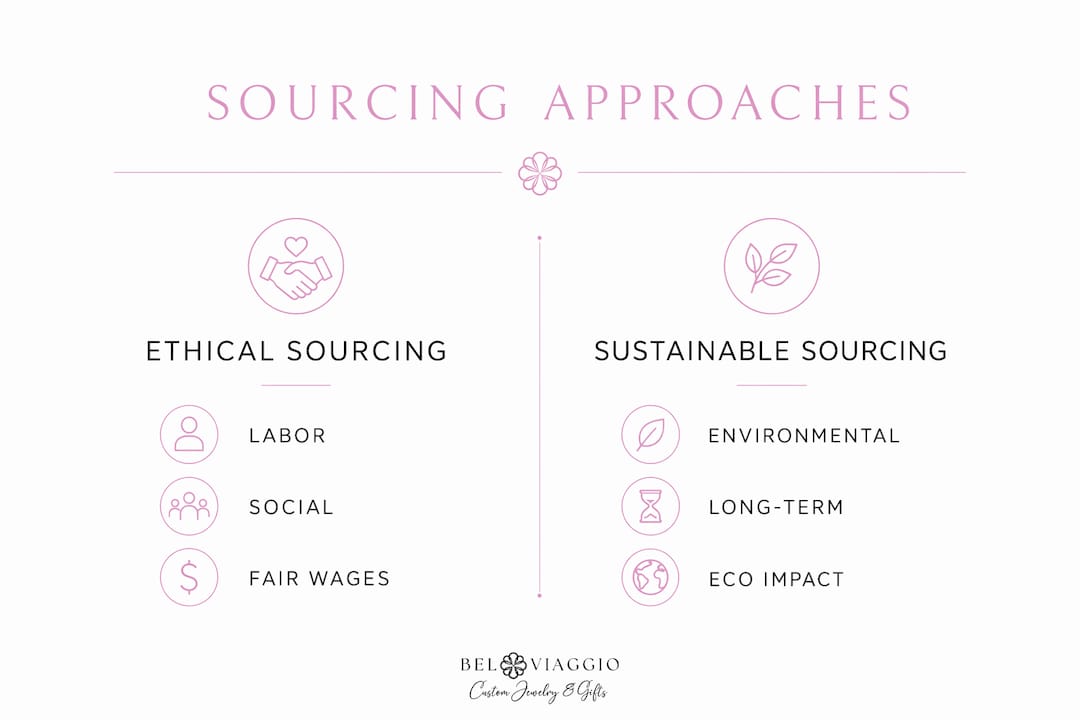 SOURCING APPROACHES

ETHICAL SOURCING

LABOR

SOCIAL

FAIR WAGES

SUSTAINABLE SOURCING

ENVIRONMENTAL

LONG-TERM

ECO IMPACT

BEL VIAGGIO
Custom Jewelry & Gifts