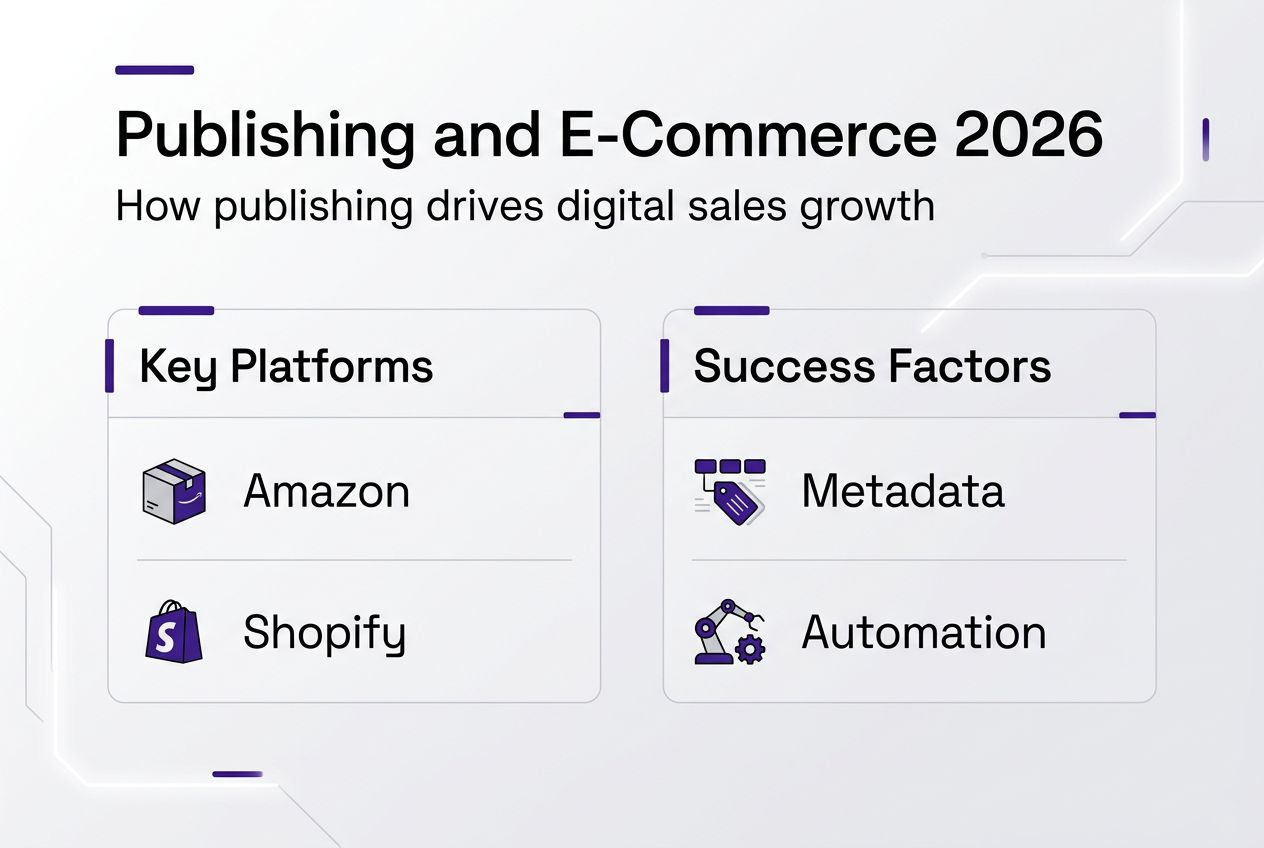 Publishing and E-Commerce 2026

How publishing drives digital sales growth

Key Platforms

Amazon

Shopify

Success Factors

Metadata

Automation