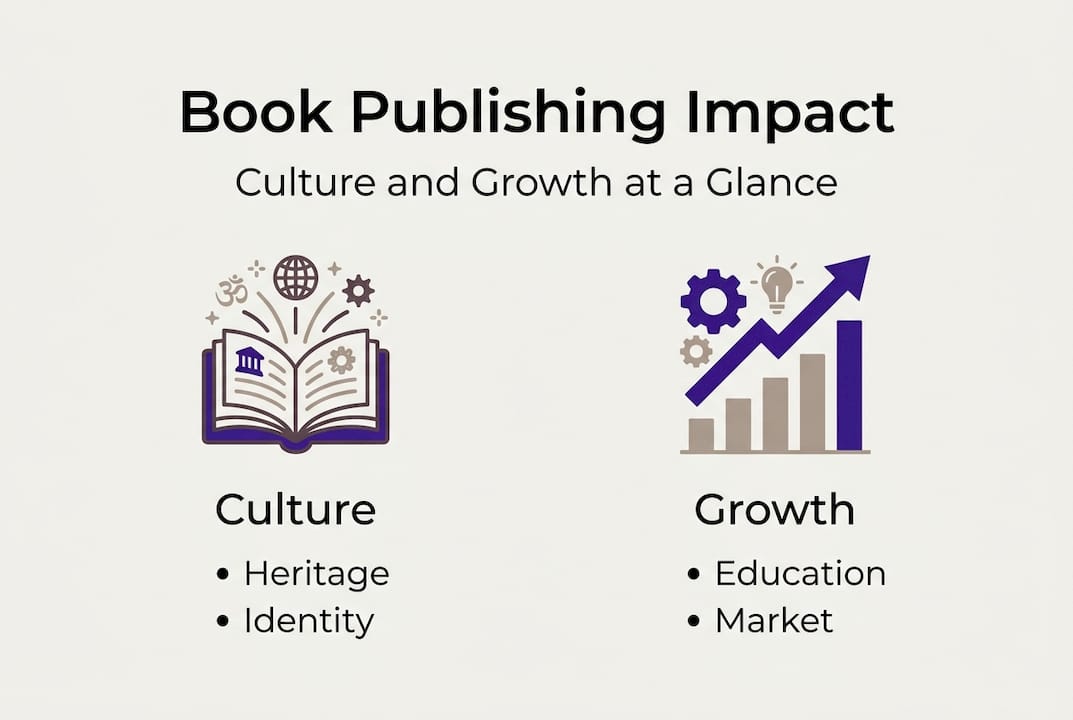 Book Publishing Impact

Culture and Growth at a Glance

Culture

• Heritage
• Identity

Growth

• Education
• Market