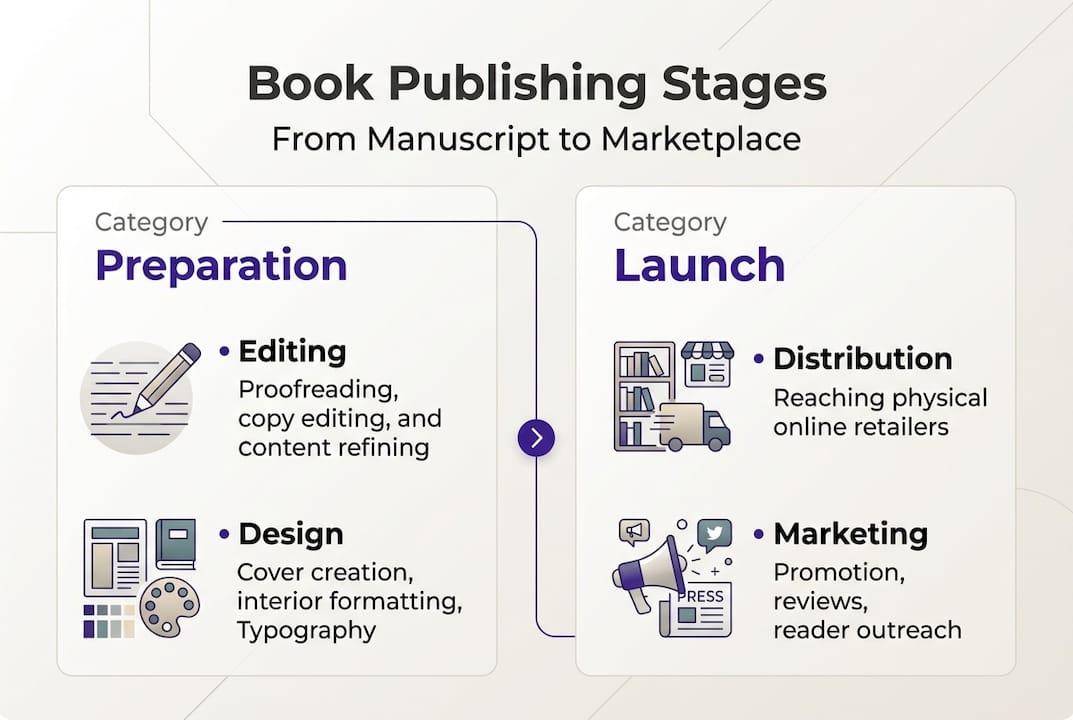 Book Publishing Stages
From Manuscript to Marketplace

Category
Preparation

• Editing
Proofreading, copy editing, and content refining

• Design
Cover creation, interior formatting, Typography

Category
Launch

• Distribution
Reaching physical online retailers

• Marketing
Promotion, reviews, reader outreach

PRESS