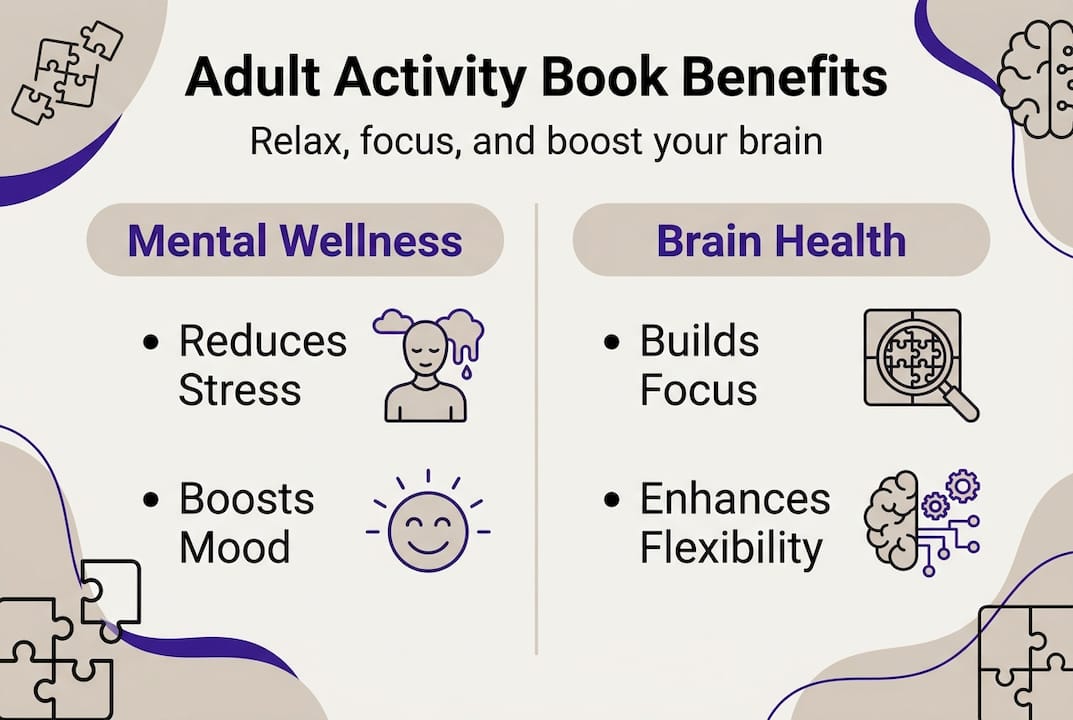 Adult Activity Book Benefits

Relax, focus, and boost your brain

Mental Wellness

• Reduces Stress

• Boosts Mood

Brain Health

• Builds Focus

• Enhances Flexibility