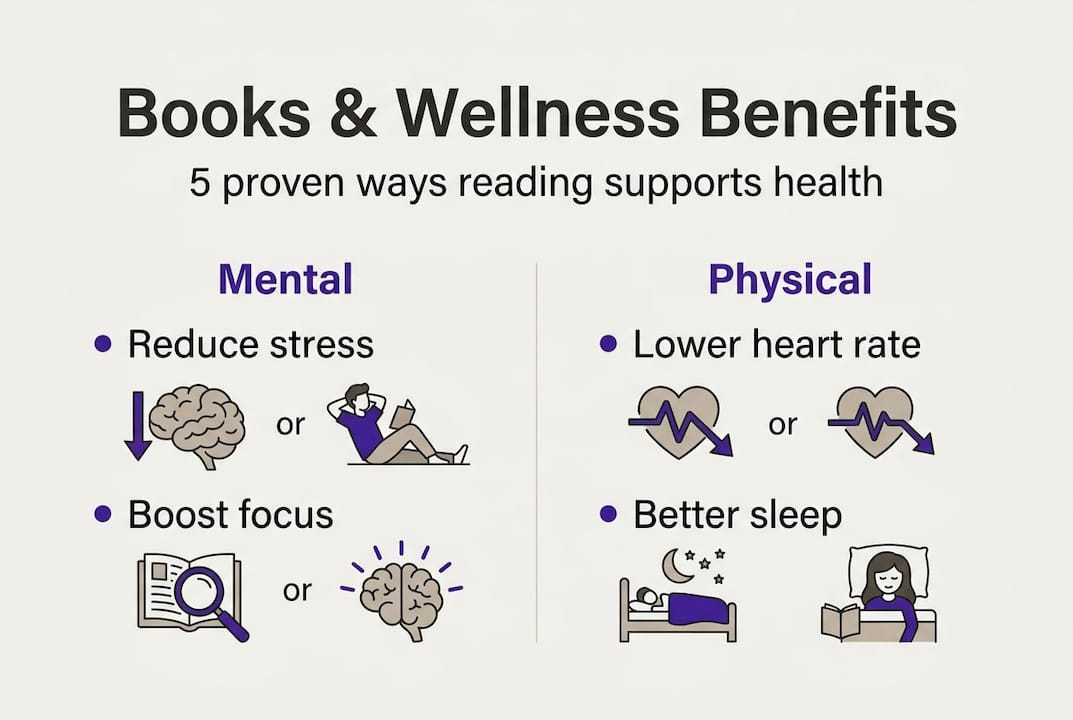 Books & Wellness Benefits

5 proven ways reading supports health

Mental

• Reduce stress

or

• Boost focus

or

Physical

• Lower heart rate

or

• Better sleep