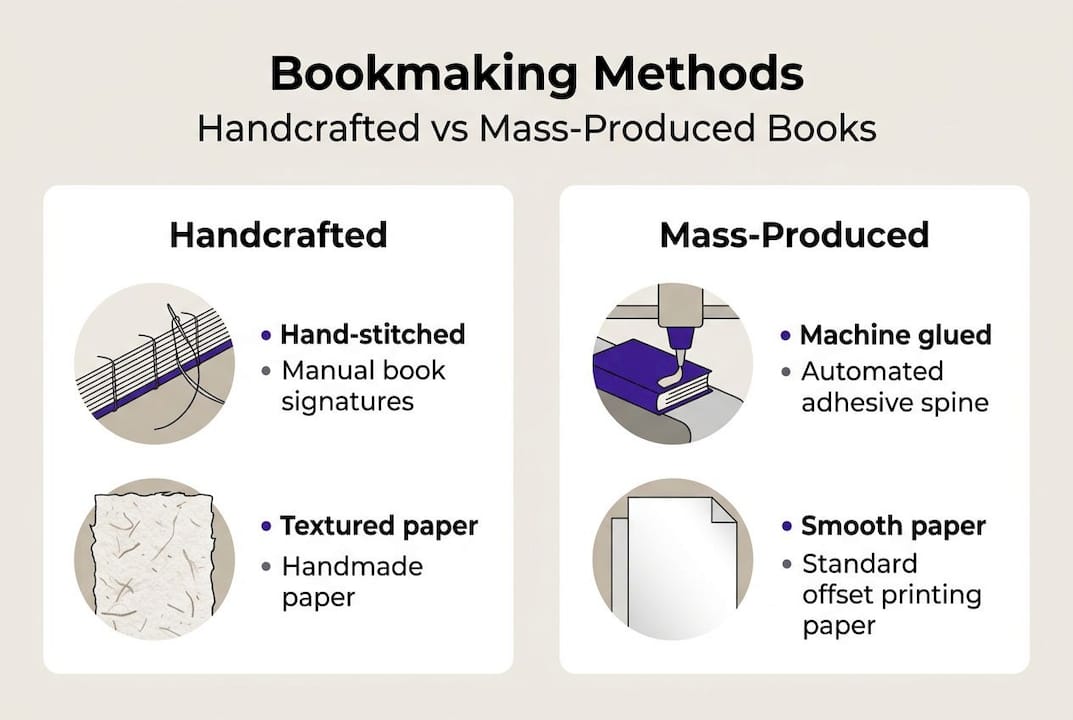 Bookmaking Methods
Handcrafted vs Mass-Produced Books

Handcrafted

• Hand-stitched
• Manual book signatures

• Textured paper
• Handmade paper

Mass-Produced

• Machine glued
• Automated adhesive spine

• Smooth paper
• Standard offset printing paper