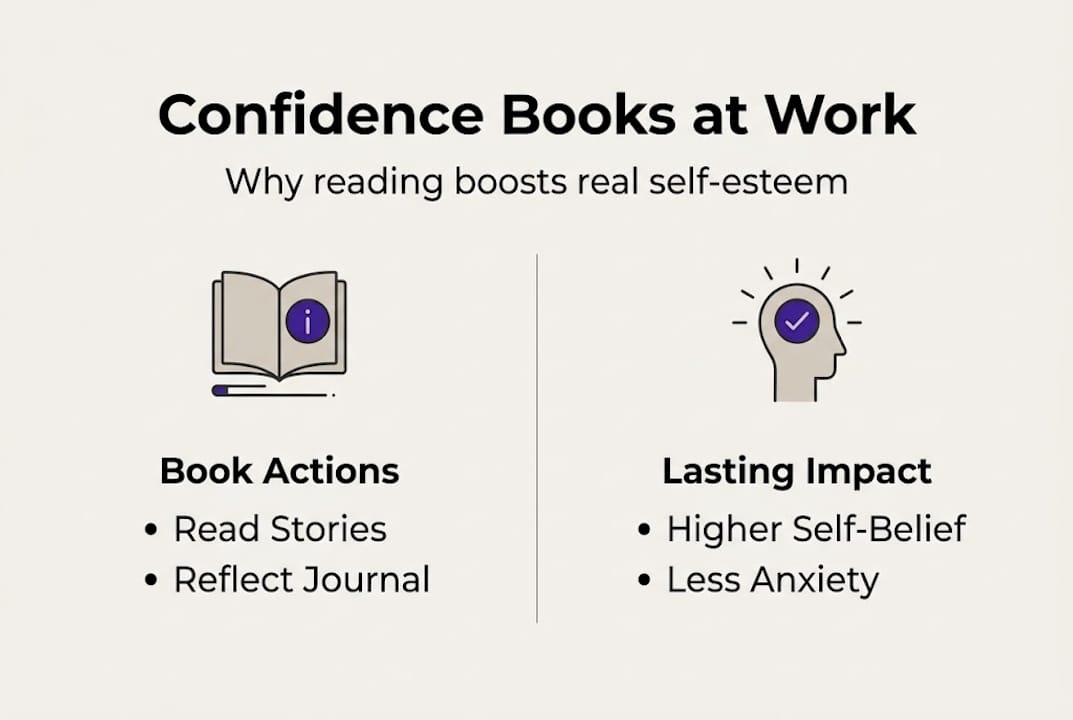 Confidence Books at Work

Why reading boosts real self-esteem

i

Book Actions

• Read Stories
• Reflect Journal

Lasting Impact

• Higher Self-Belief
• Less Anxiety