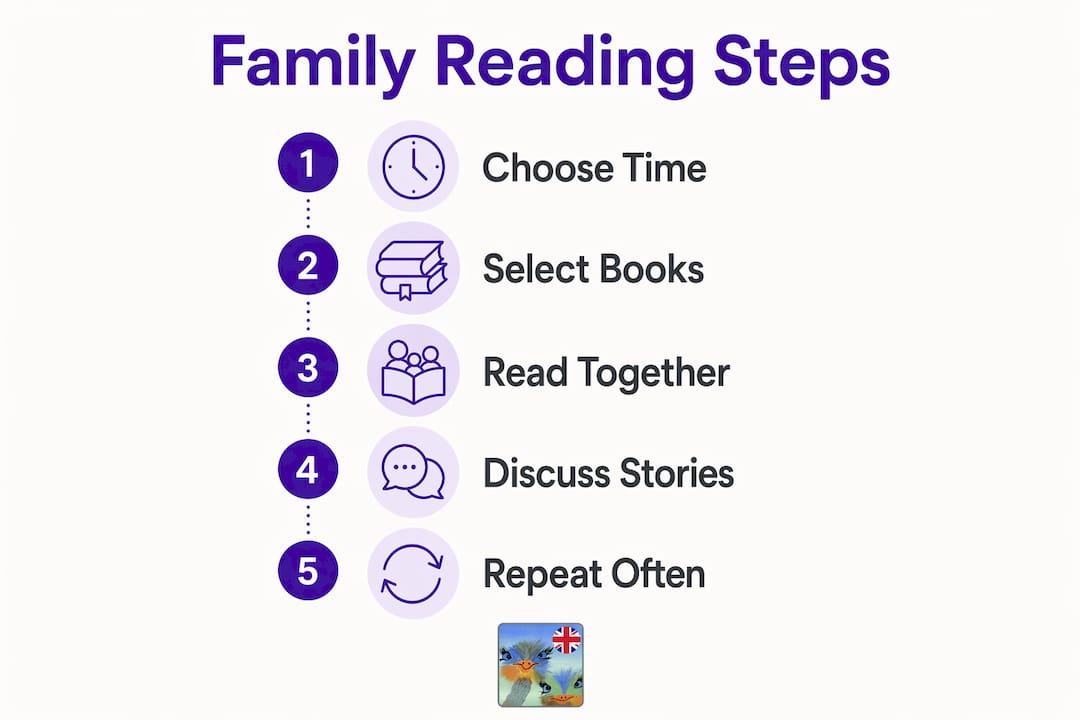 Family Reading Steps

1 Choose Time

2 Select Books

3 Read Together

4 Discuss Stories

5 Repeat Often