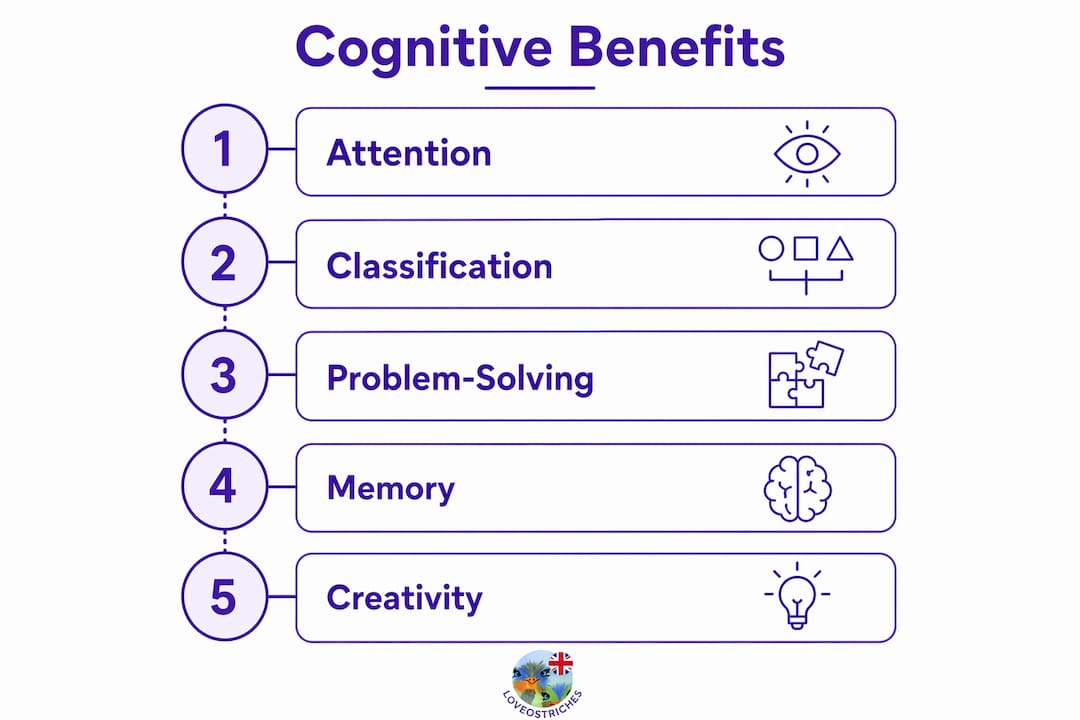 Cognitive Benefits

1 Attention

2 Classification

3 Problem-Solving

4 Memory

5 Creativity

LOVEOSTRICHES