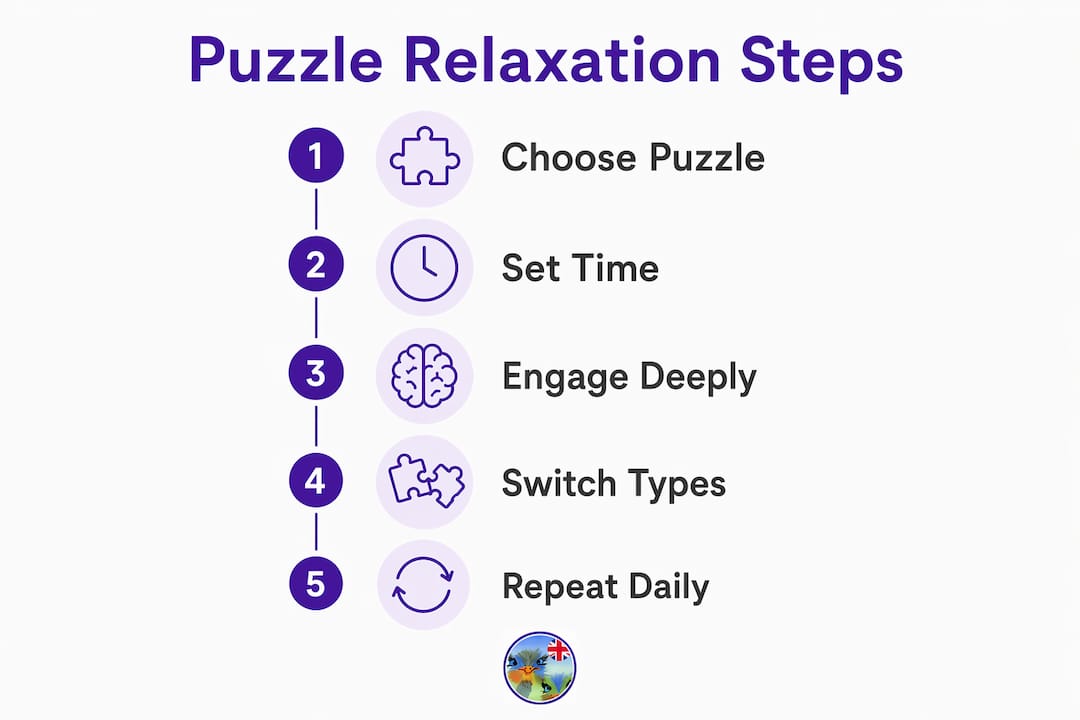 Puzzle Relaxation Steps

1 Choose Puzzle

2 Set Time

3 Engage Deeply

4 Switch Types

5 Repeat Daily