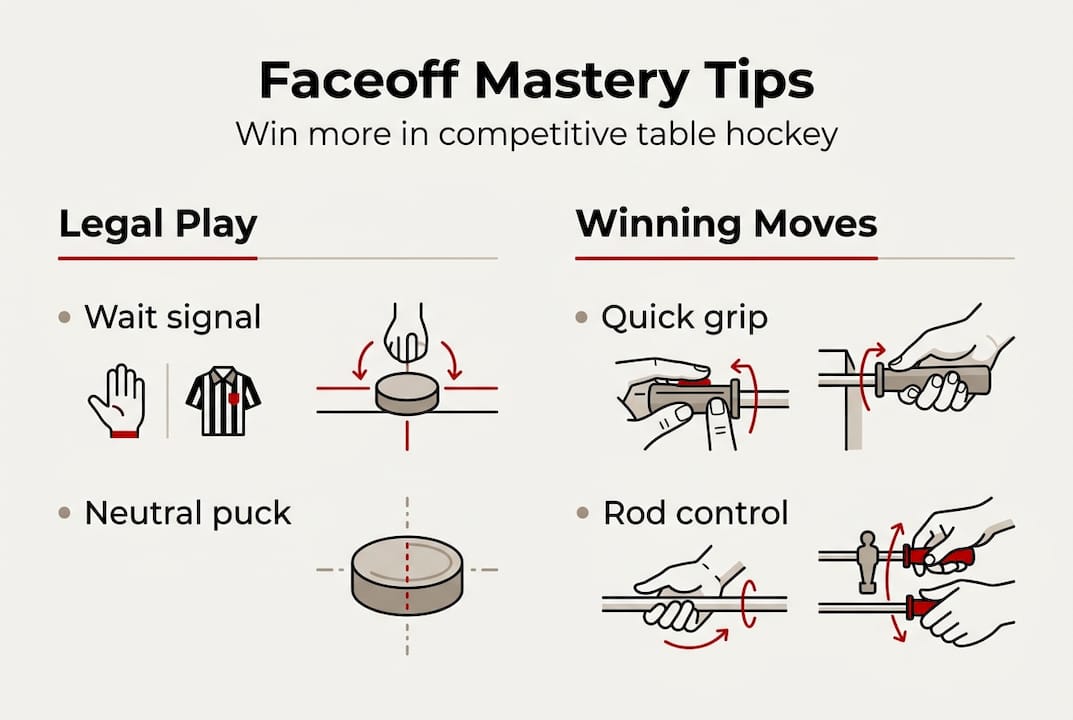 Faceoff Mastery Tips

Win more in competitive table hockey

Legal Play

• Wait signal

• Neutral puck

Winning Moves

• Quick grip

• Rod control