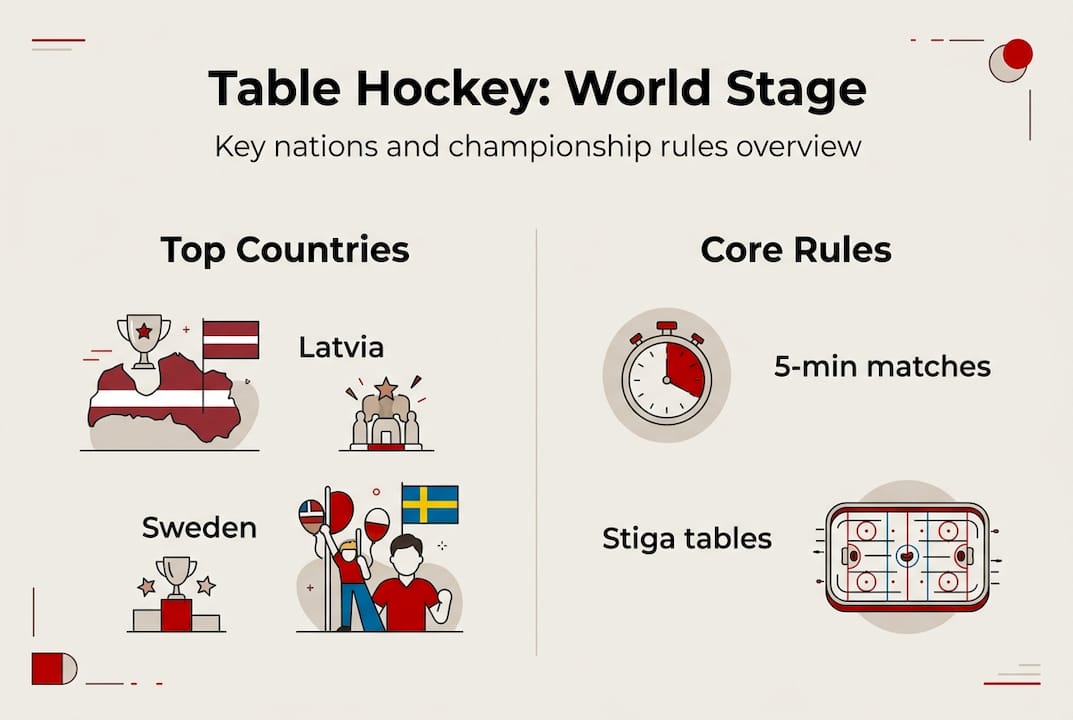 Table Hockey: World Stage

Key nations and championship rules overview

Top Countries

Latvia

Sweden

Core Rules

5-min matches

Stiga tables