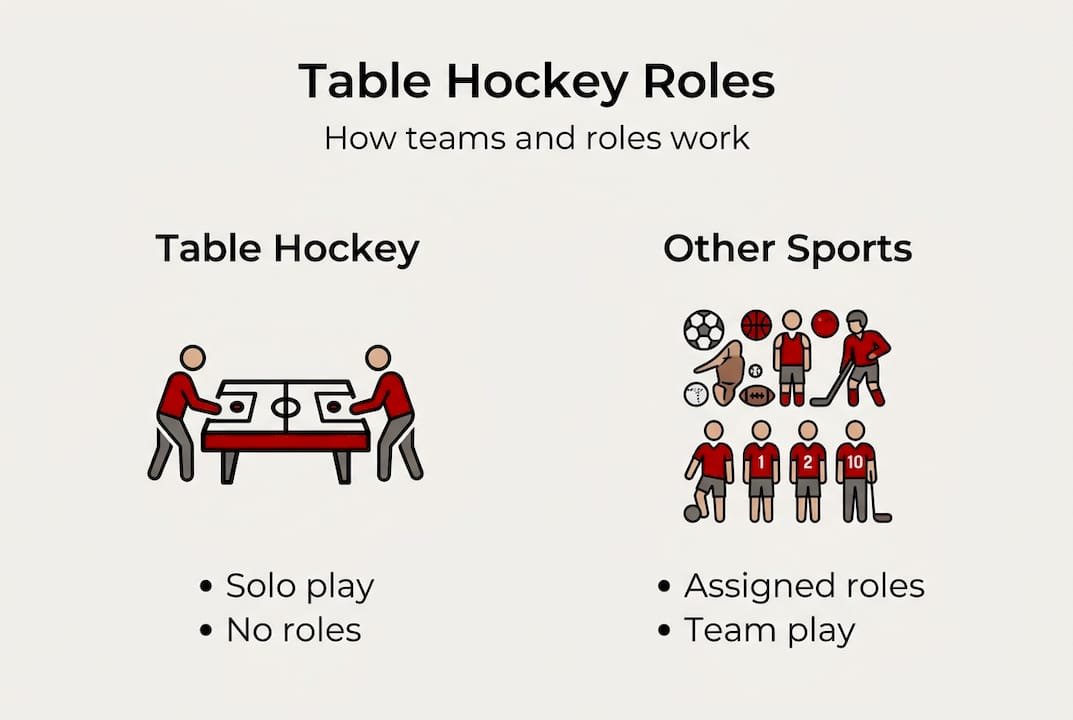 Table Hockey Roles

How teams and roles work

Table Hockey

• Solo play
• No roles

Other Sports

1 2 10

• Assigned roles
• Team play