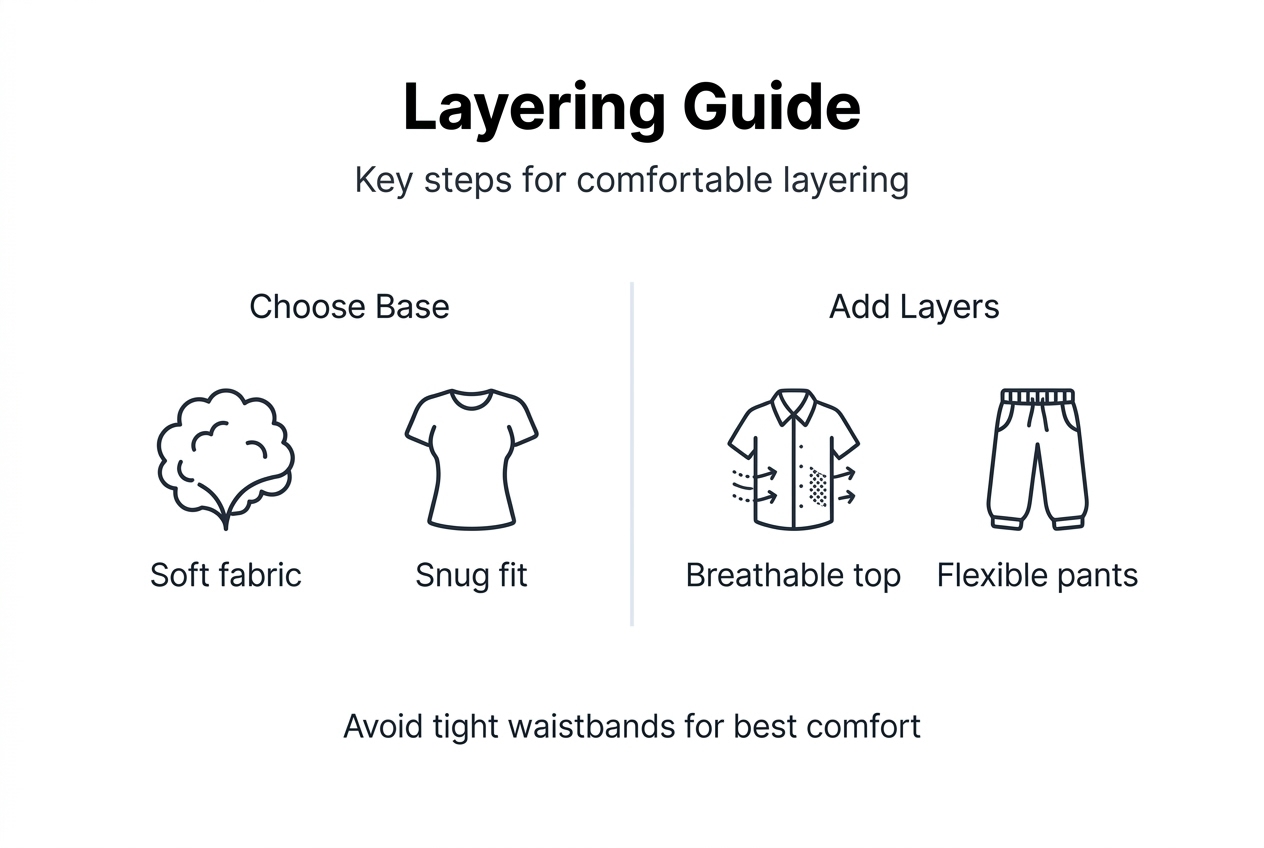 Layering Guide

Key steps for comfortable layering

Choose Base

Soft fabric

Snug fit

Add Layers

Breathable top

Flexible pants

Avoid tight waistbands for best comfort