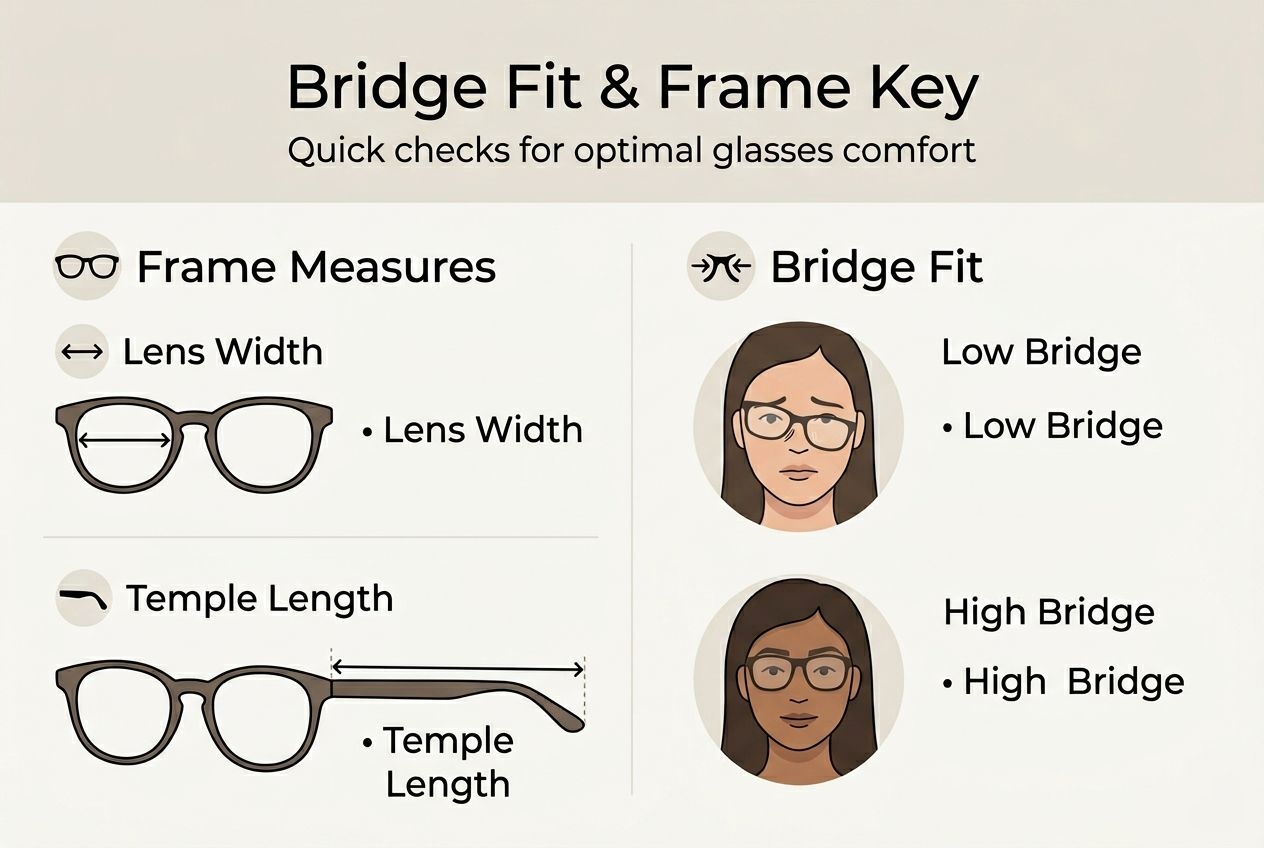 Bridge Fit & Frame Key
Quick checks for optimal glasses comfort

Frame Measures

Lens Width

• Lens Width

Temple Length

• Temple Length

Bridge Fit

Low Bridge

• Low Bridge

High Bridge

• High Bridge