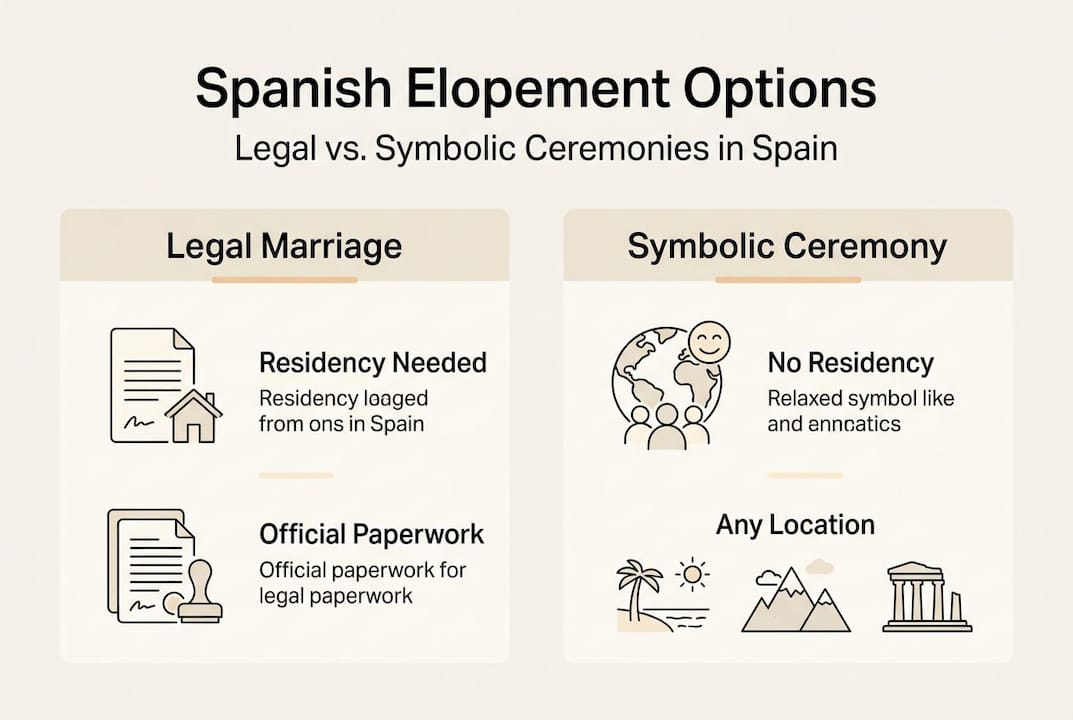 Spanish Elopement Options

Legal vs. Symbolic Ceremonies in Spain

Legal Marriage

Residency Needed

Residency loaged from ons in Spain

Official Paperwork

Official paperwork for legal paperwork

Symbolic Ceremony

No Residency

Relaxed symbol like and enncatics

Any Location