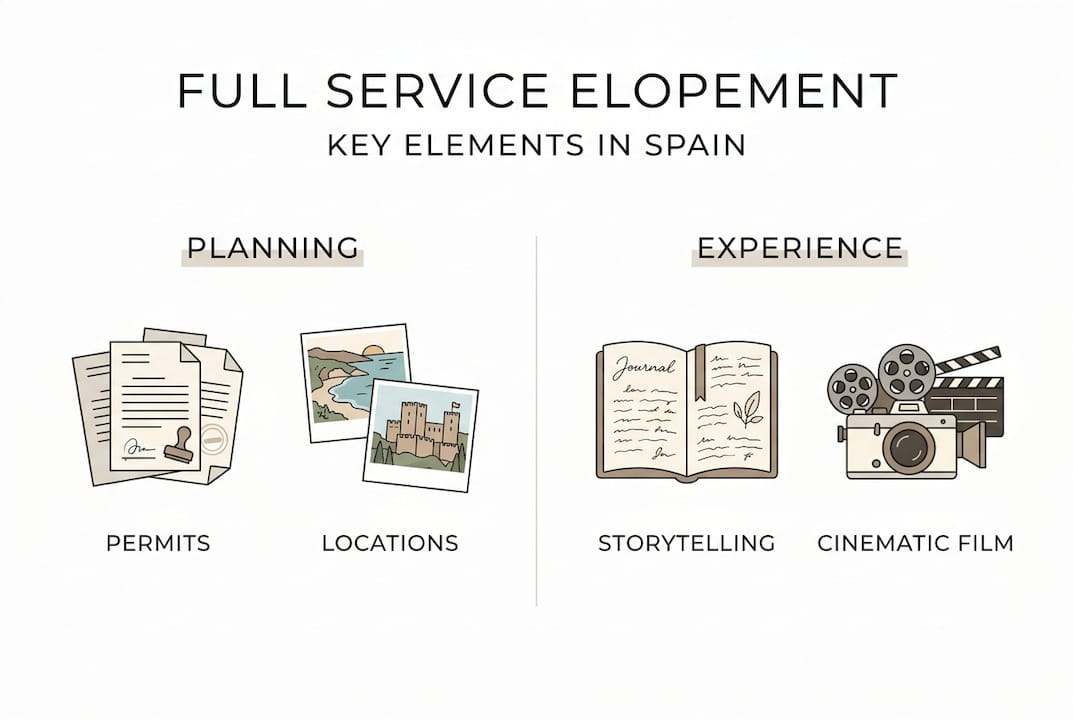 FULL SERVICE ELOPEMENT
KEY ELEMENTS IN SPAIN

PLANNING

PERMITS

LOCATIONS

EXPERIENCE

Journal

STORYTELLING

CINEMATIC FILM