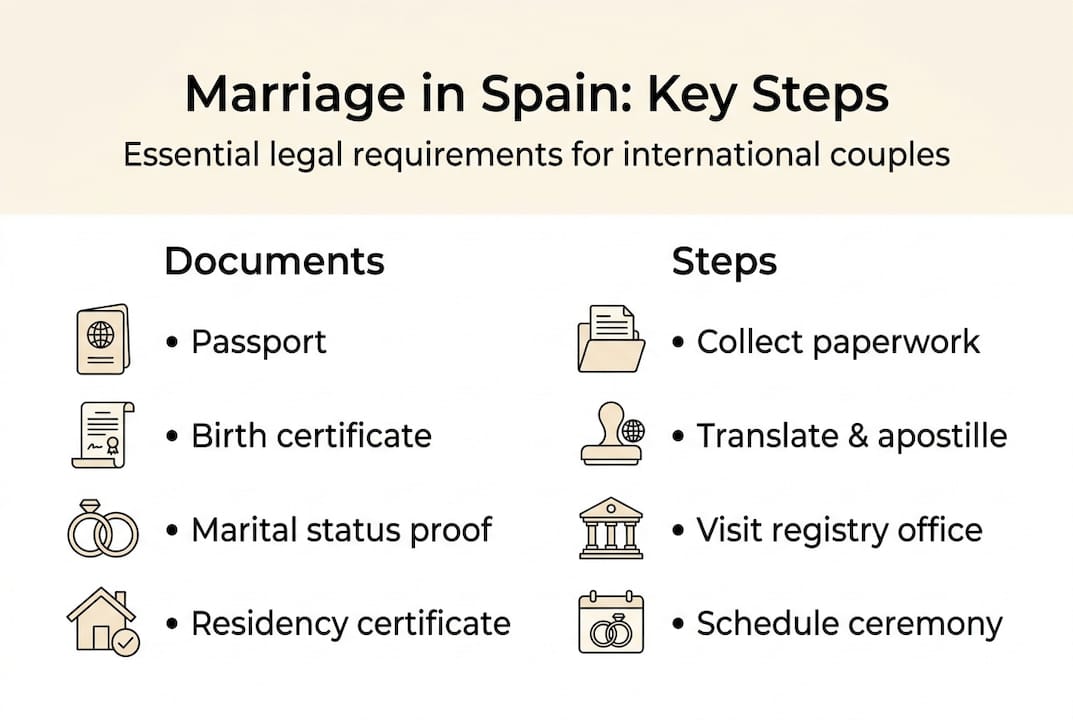 Marriage in Spain: Key Steps

Essential legal requirements for international couples

Documents

• Passport
• Birth certificate
• Marital status proof
• Residency certificate

Steps

• Collect paperwork
• Translate & apostille
• Visit registry office
• Schedule ceremony