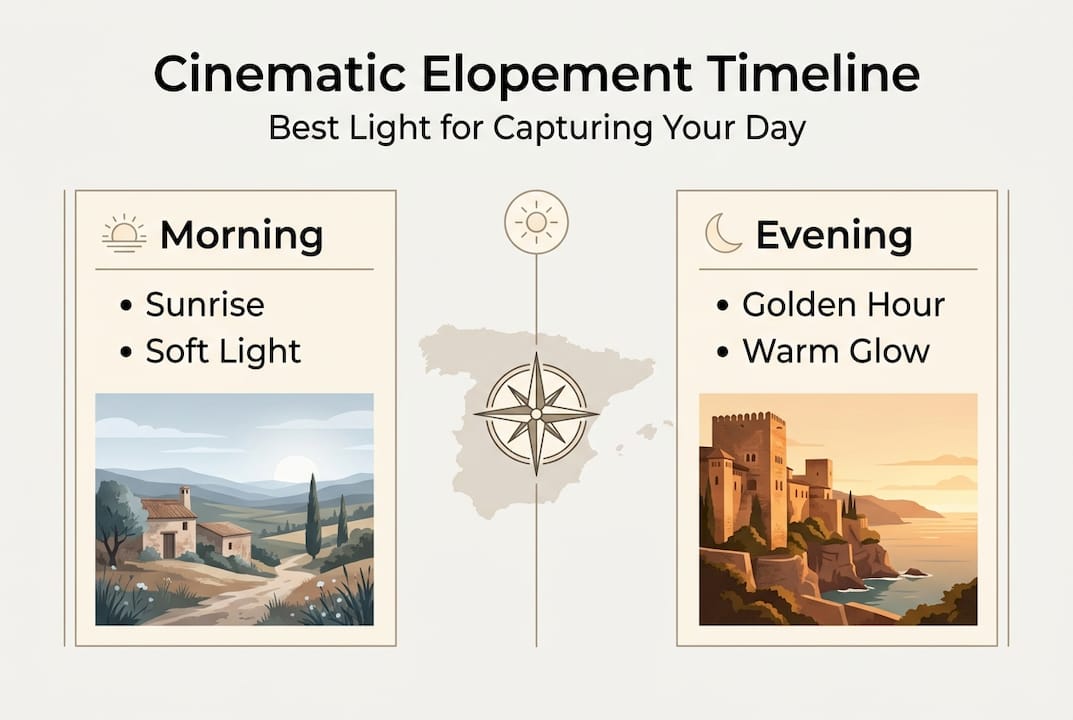 Cinematic Elopement Timeline
Best Light for Capturing Your Day

Morning
• Sunrise
• Soft Light

Evening
• Golden Hour
• Warm Glow