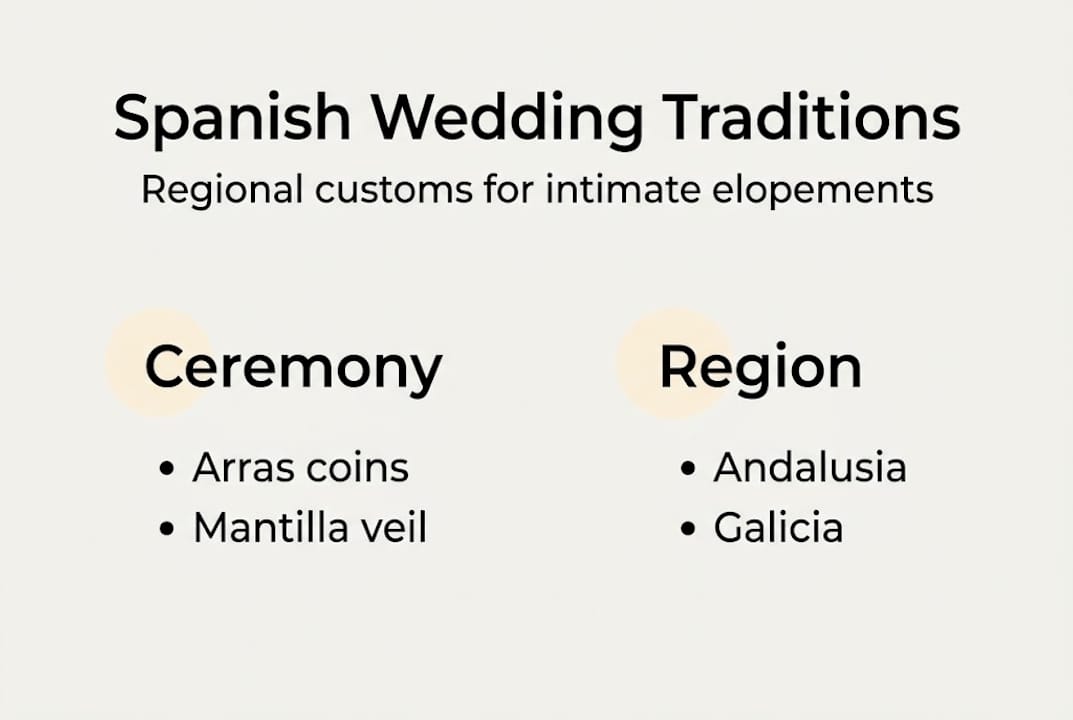 Spanish Wedding Traditions

Regional customs for intimate elopements

Ceremony

• Arras coins
• Mantilla veil

Region

• Andalusia
• Galicia