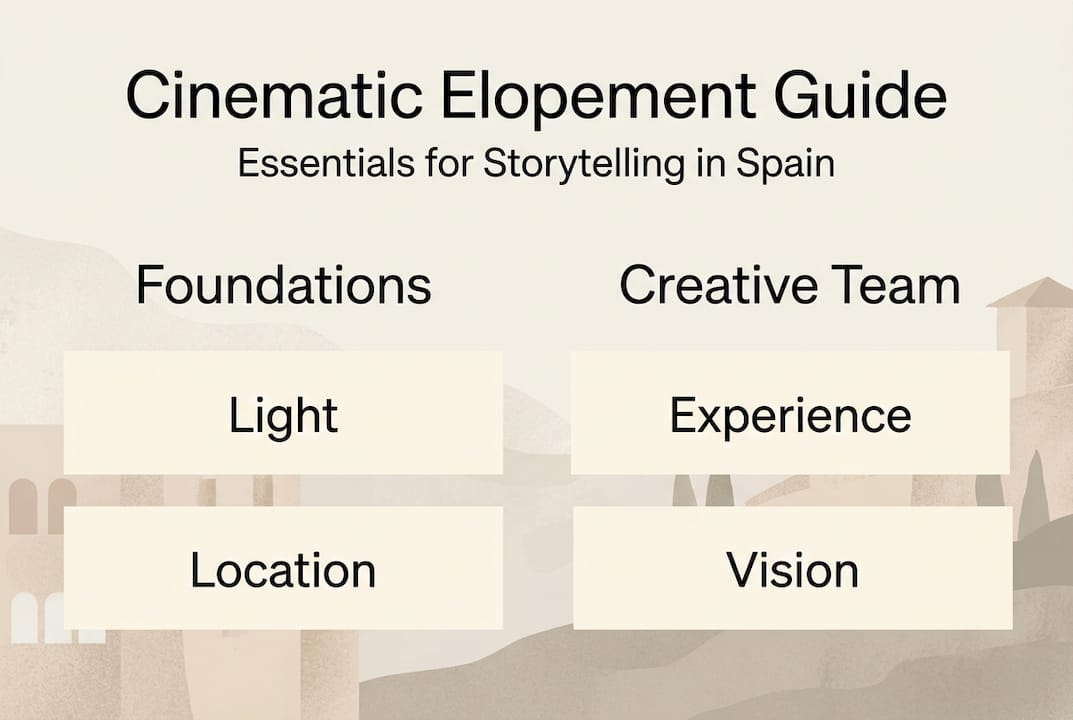 Cinematic Elopement Guide
Essentials for Storytelling in Spain

Foundations

Light

Location

Creative Team

Experience

Vision