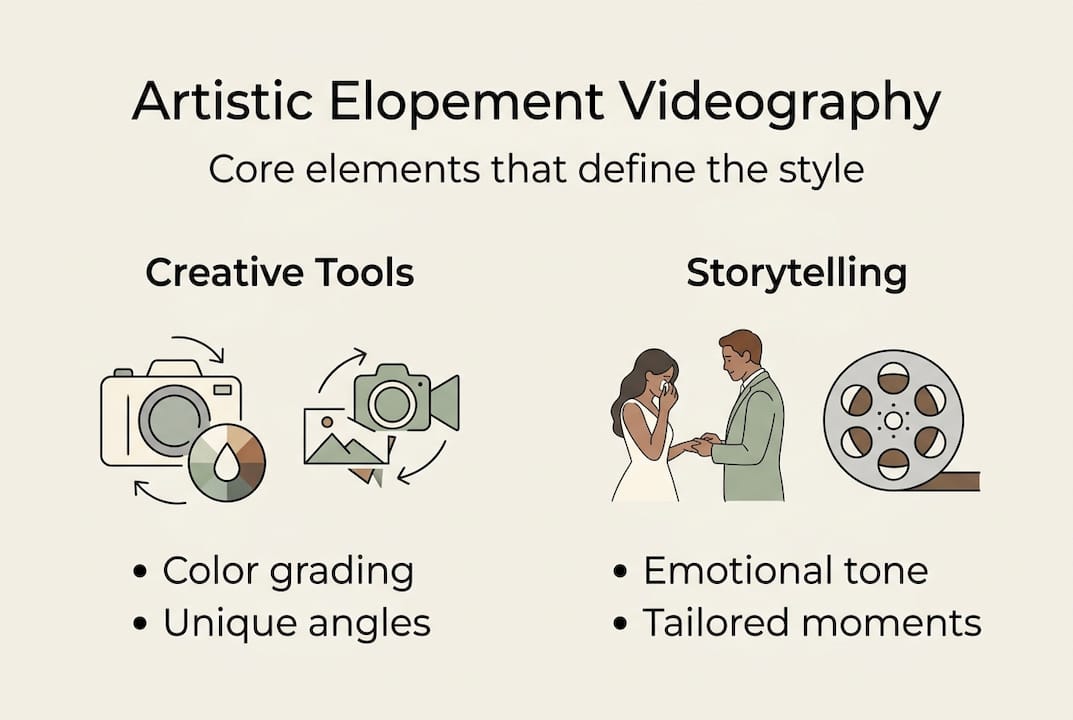 Artistic Elopement Videography

Core elements that define the style

Creative Tools

• Color grading
• Unique angles

Storytelling

• Emotional tone
• Tailored moments