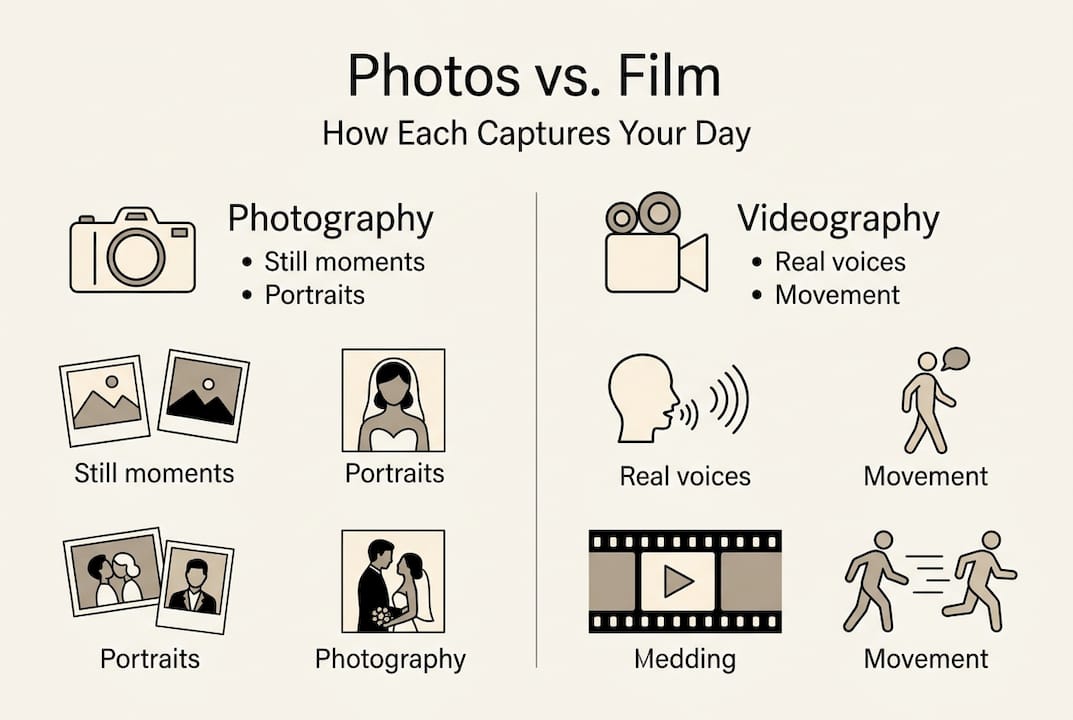 Photos vs. Film

How Each Captures Your Day

Photography
• Still moments
• Portraits

Still moments

Portraits

Portraits

Photography

Videography
• Real voices
• Movement

Real voices

Movement

Medding

Movement