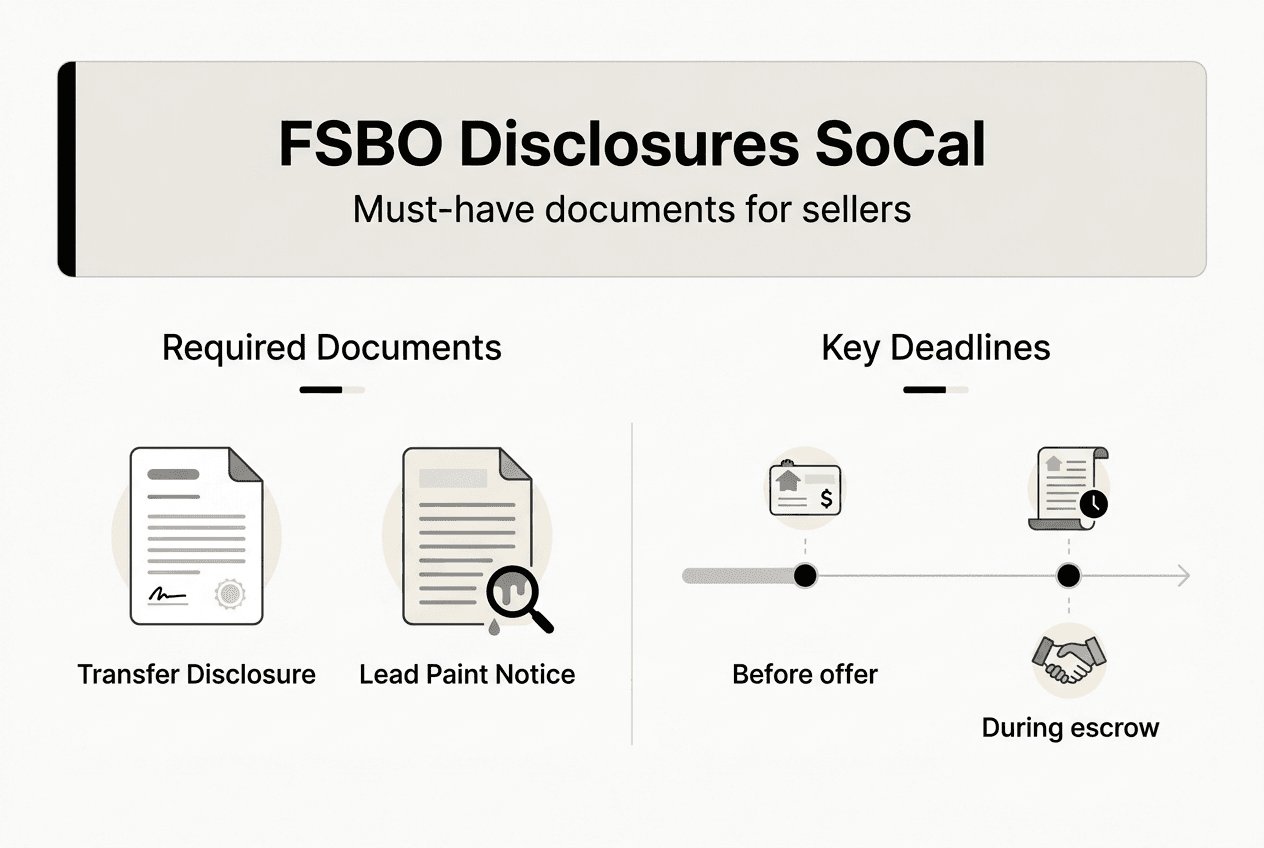 FSBO Disclosures SoCal
Must-have documents for sellers

Required Documents

Transfer Disclosure

Lead Paint Notice

Key Deadlines

$

Before offer

During escrow