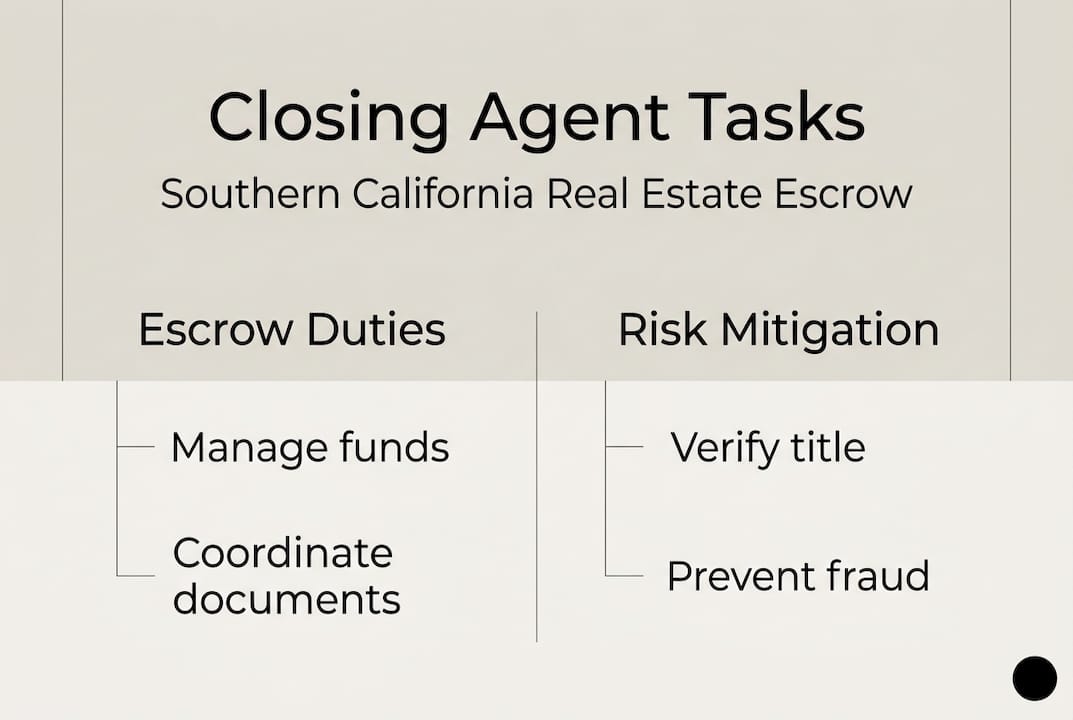 Closing Agent Tasks

Southern California Real Estate Escrow

Escrow Duties

Manage funds

Coordinate documents

Risk Mitigation

Verify title

Prevent fraud