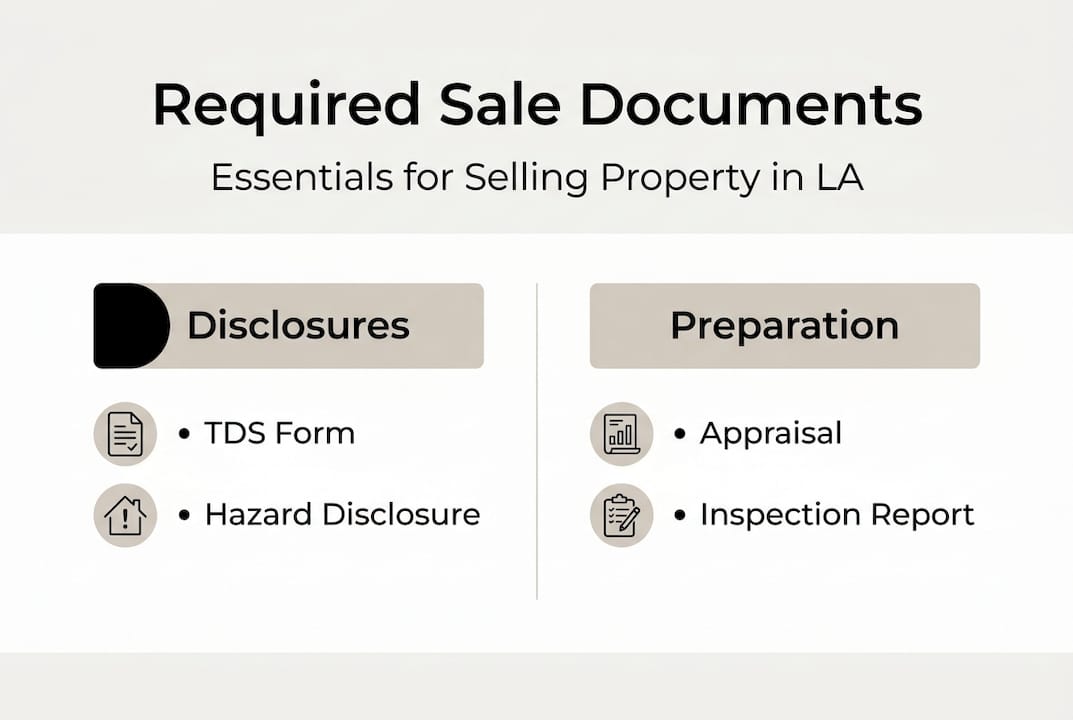 Required Sale Documents

Essentials for Selling Property in LA

Disclosures

• TDS Form

• Hazard Disclosure

Preparation

• Appraisal

• Inspection Report