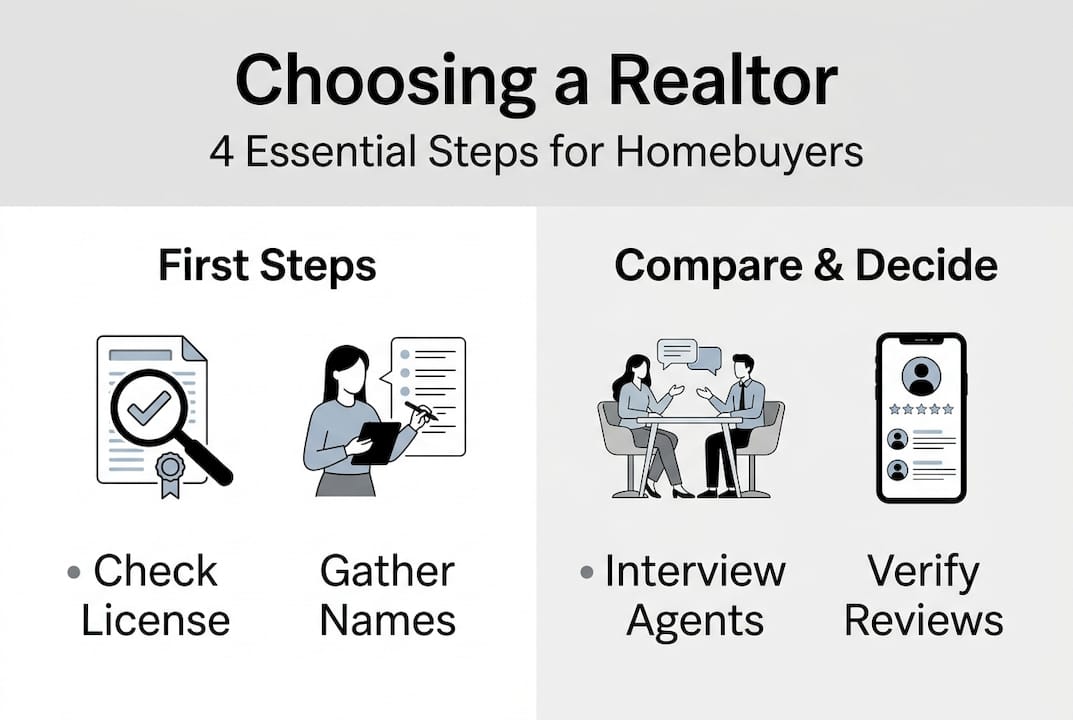 Choosing a Realtor
4 Essential Steps for Homebuyers

First Steps

• Check License

Gather Names

Compare & Decide

• Interview Agents

Verify Reviews