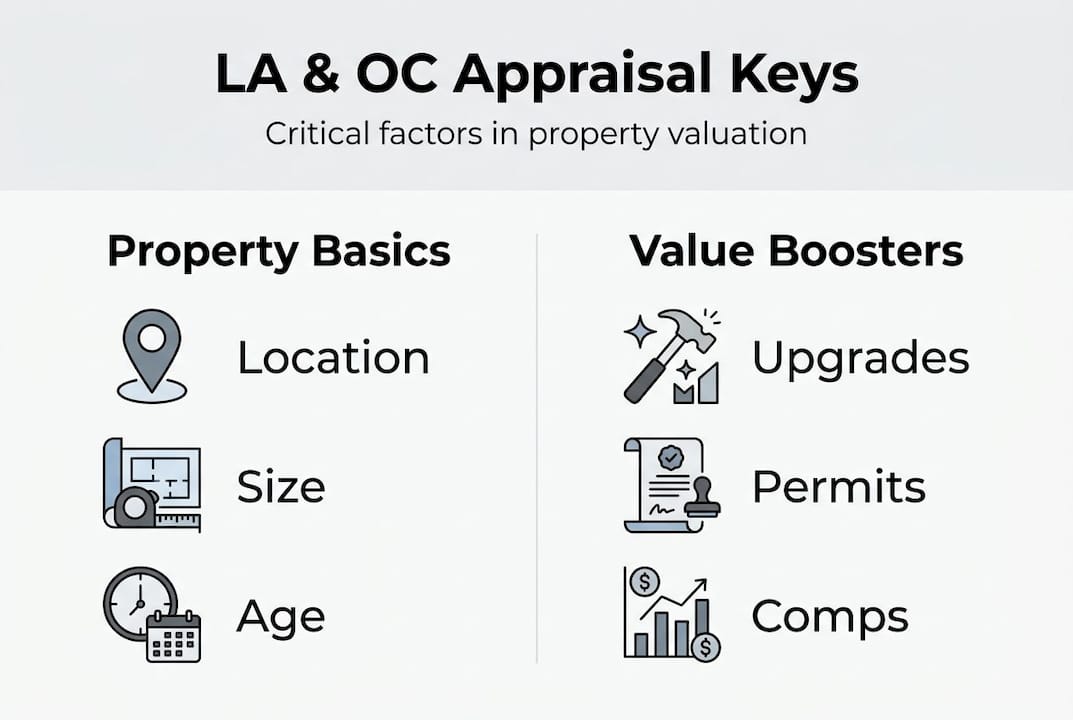 LA & OC Appraisal Keys

Critical factors in property valuation

Property Basics

Location

Size

Age

Value Boosters

Upgrades

Permits

Comps