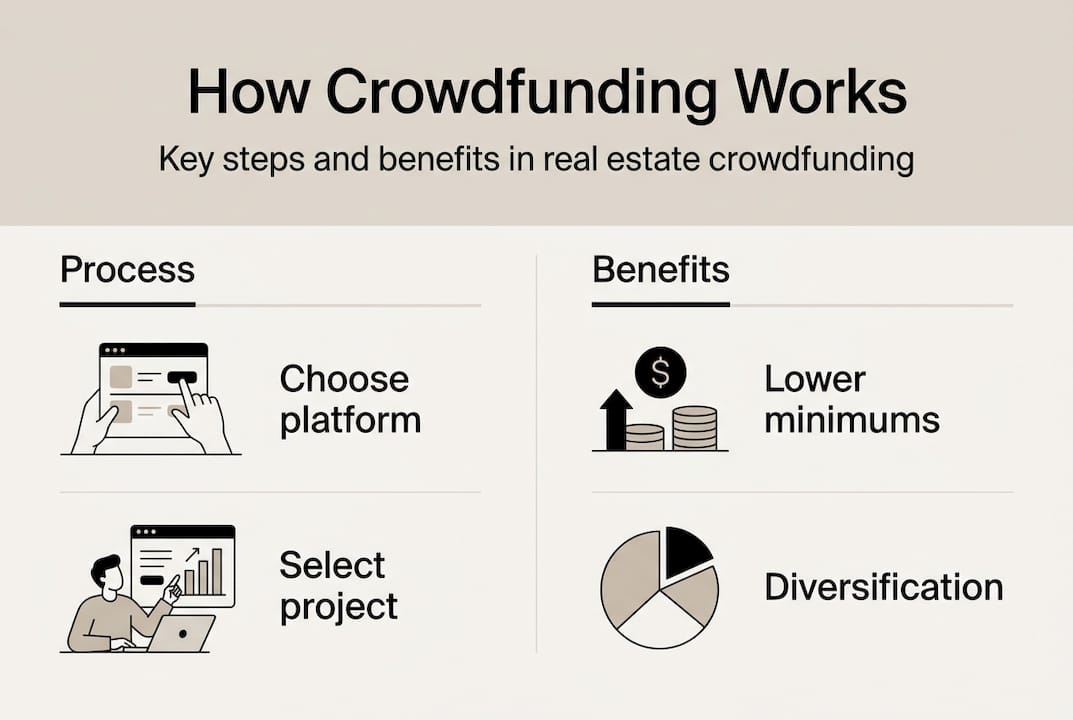 How Crowdfunding Works

Key steps and benefits in real estate crowdfunding

Process

Choose platform

Select project

Benefits

$

Lower minimums

Diversification