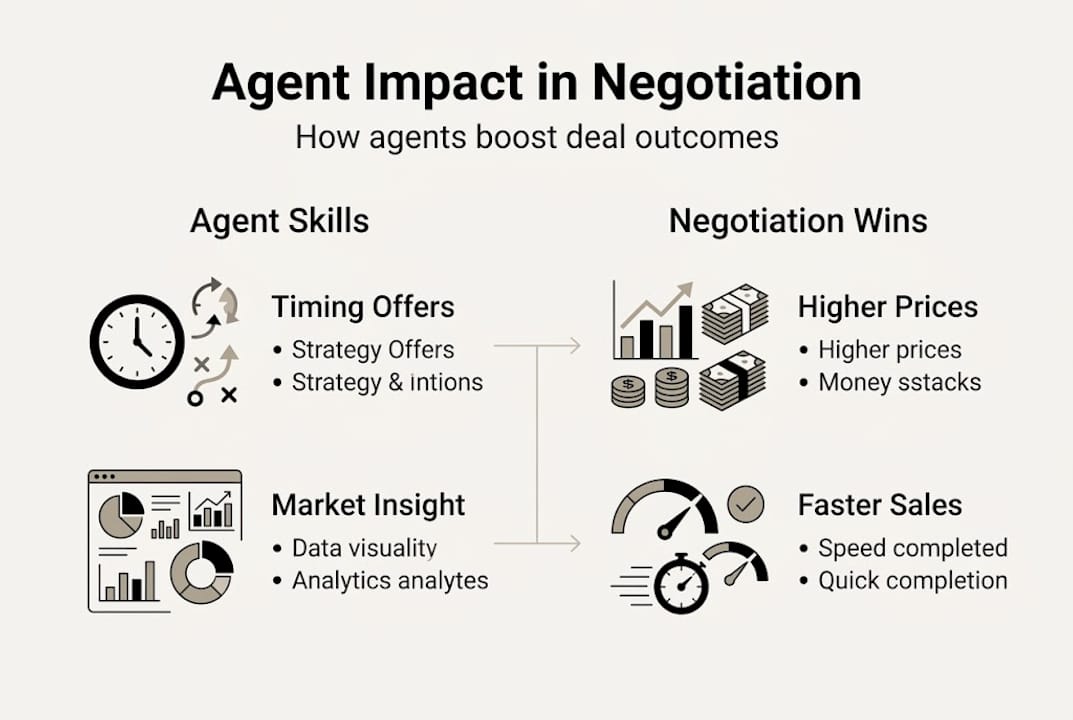 Agent Impact in Negotiation

How agents boost deal outcomes

Agent Skills

Timing Offers

• Strategy Offers
• Strategy & intions

Market Insight

• Data visuality
• Analytics analytes

Negotiation Wins

Higher Prices

• Higher prices
• Money sstacks

Faster Sales

• Speed completed
• Quick completion