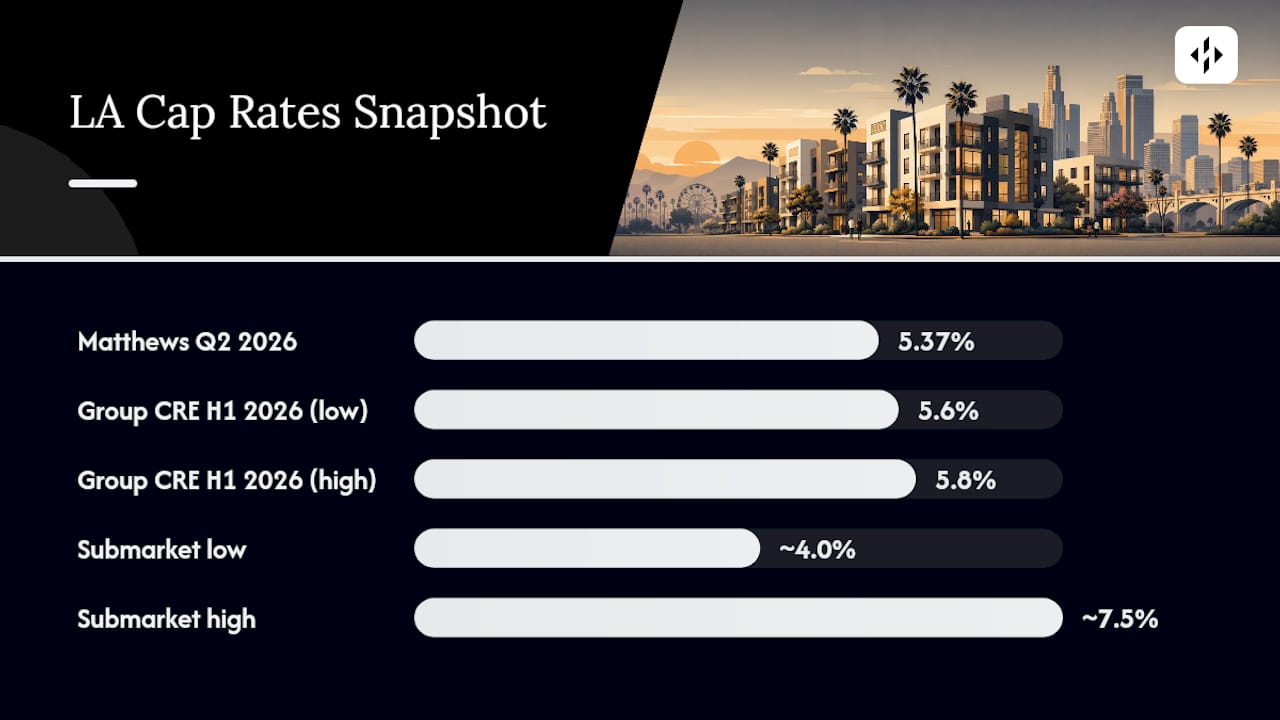 LA Cap Rates Snapshot

Matthews Q2 2026 5.37%

Group CRE H1 2026 (low) 5.6%

Group CRE H1 2026 (high) 5.8%

Submarket low ~4.0%

Submarket high ~7.5%