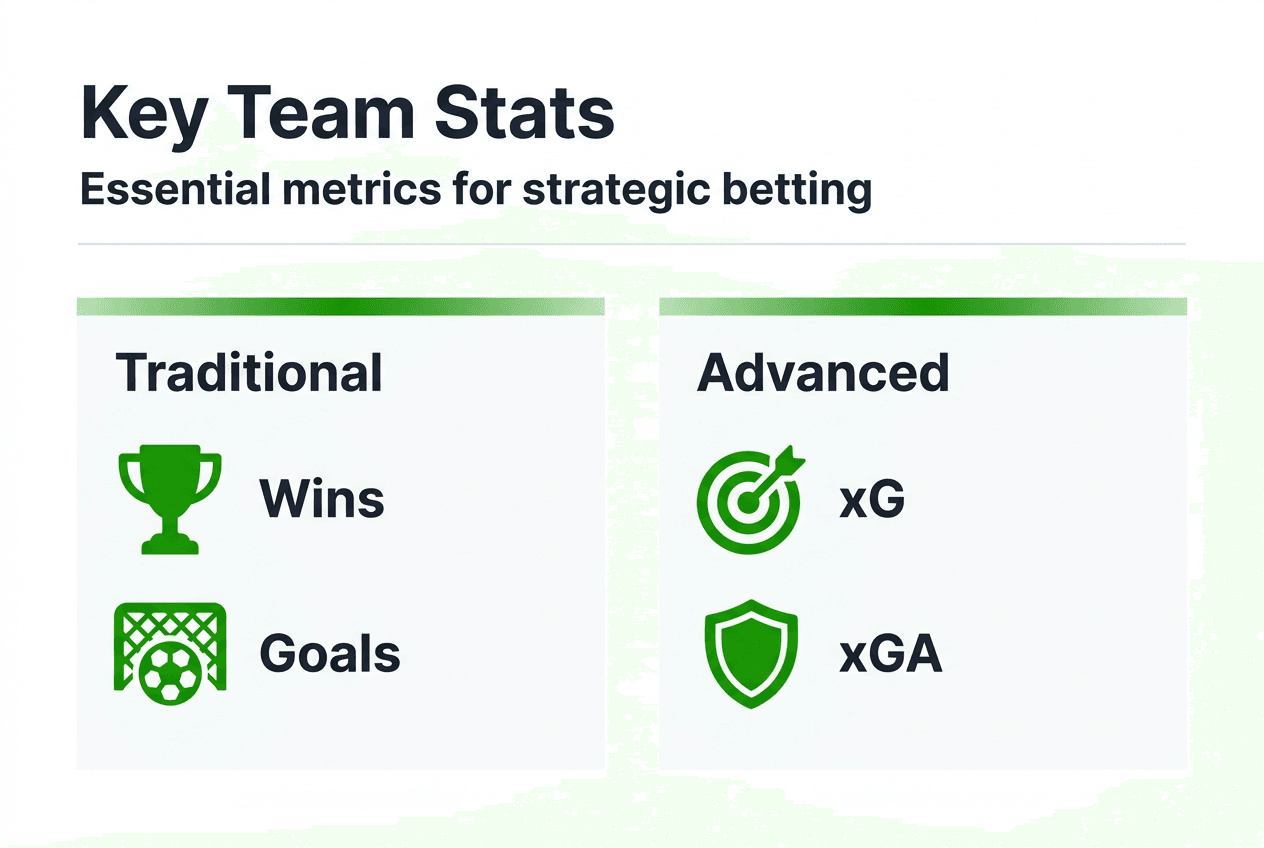 Key Team Stats
Essential metrics for strategic betting

Traditional

Wins

Goals

Advanced

xG

xGA