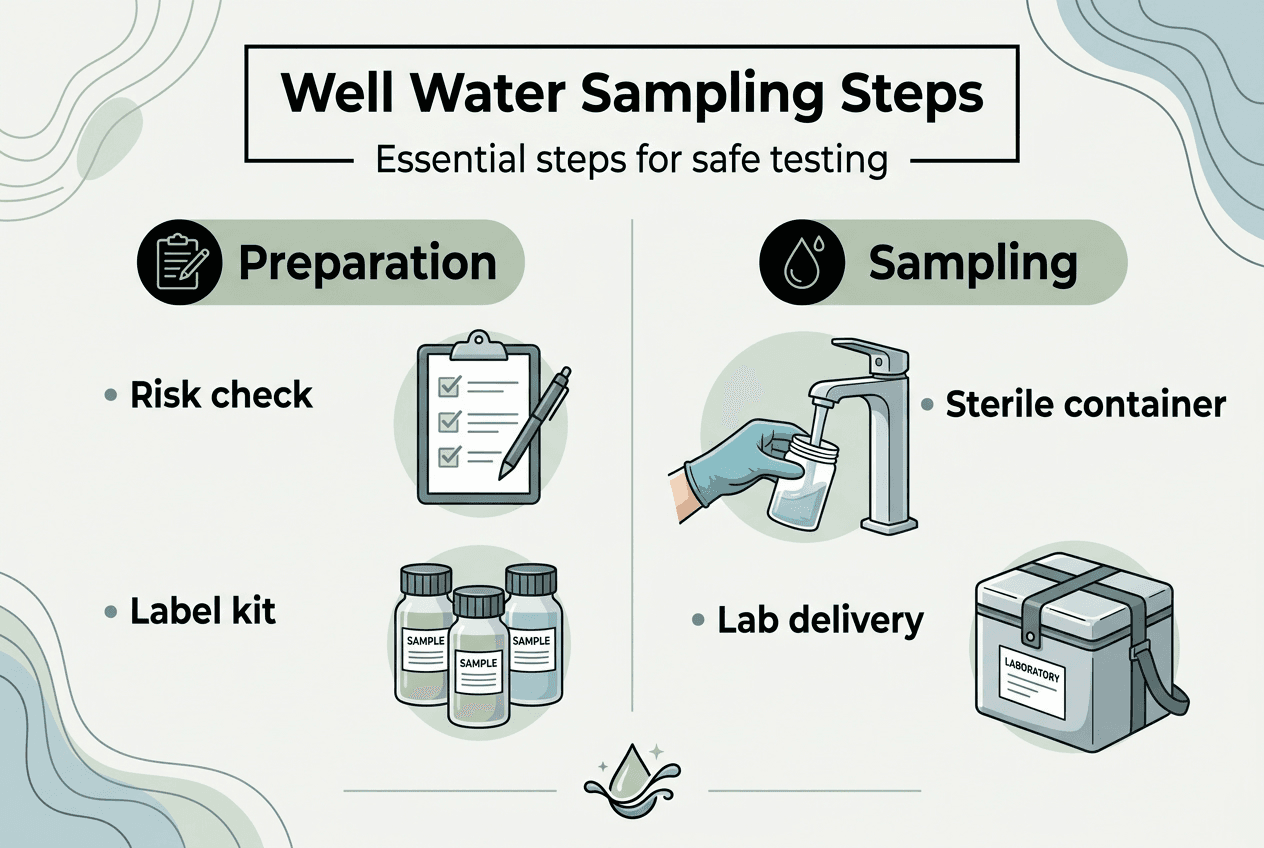 Well Water Sampling Steps

Essential steps for safe testing

Preparation

• Risk check

• Label kit

SAMPLE

SAMPLE

SAMPLE

Sampling

• Sterile container

• Lab delivery

LABORATORY