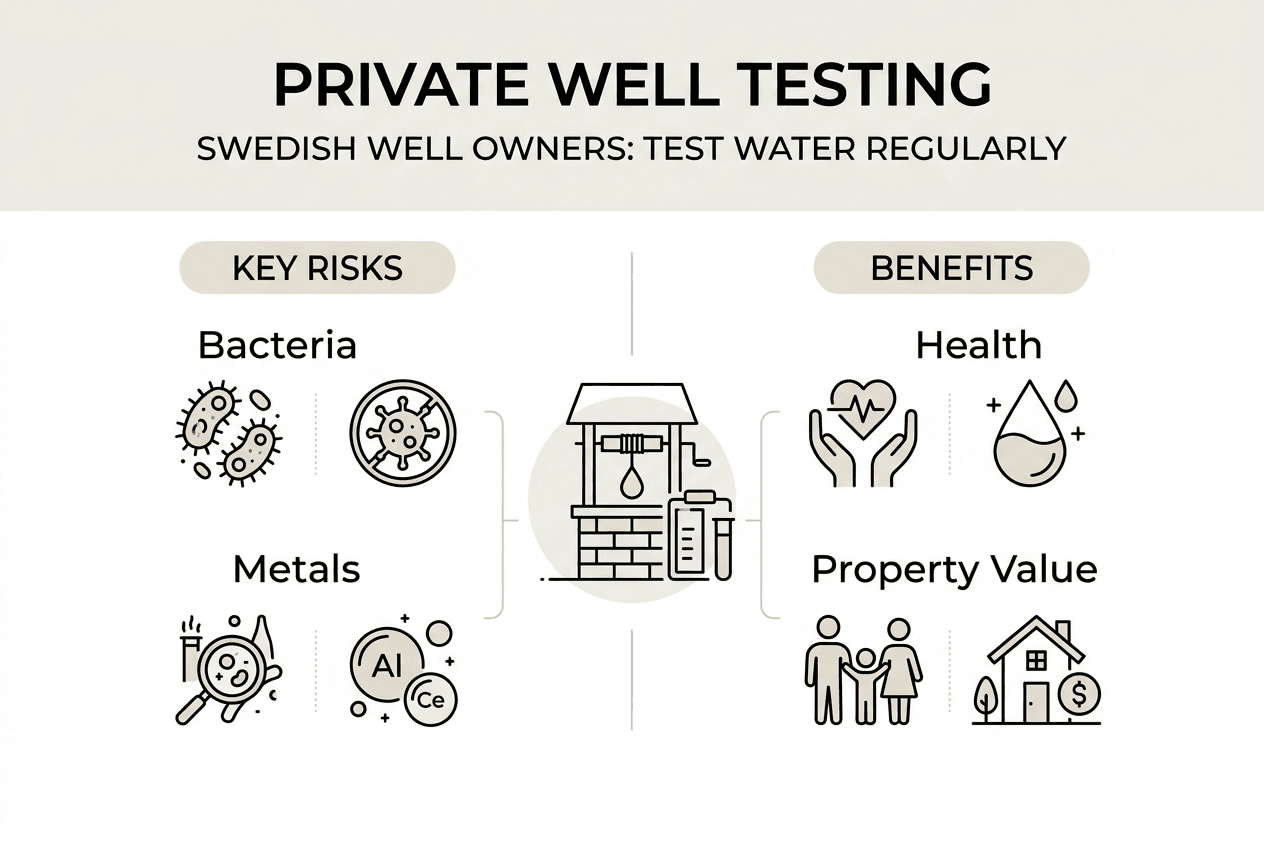 PRIVATE WELL TESTING

SWEDISH WELL OWNERS: TEST WATER REGULARLY

KEY RISKS

Bacteria

Metals

Al

Ce

BENEFITS

Health

Property Value

$