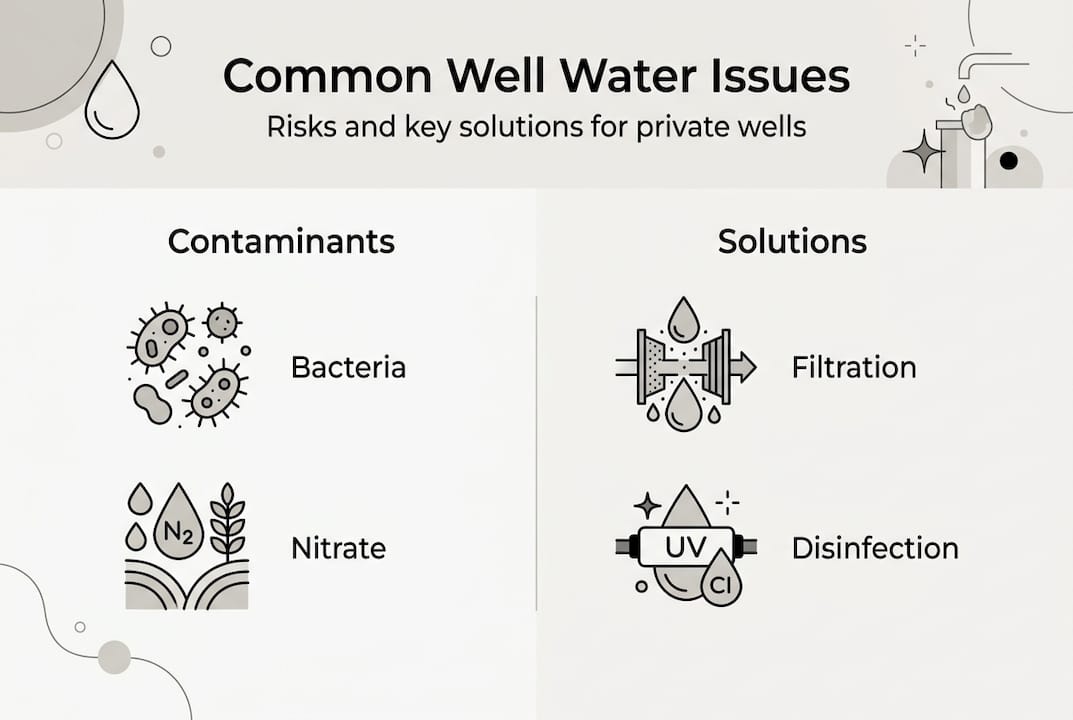 Common Well Water Issues

Risks and key solutions for private wells

Contaminants

Bacteria

$N_2$

Nitrate

Solutions

Filtration

UV

Cl

Disinfection