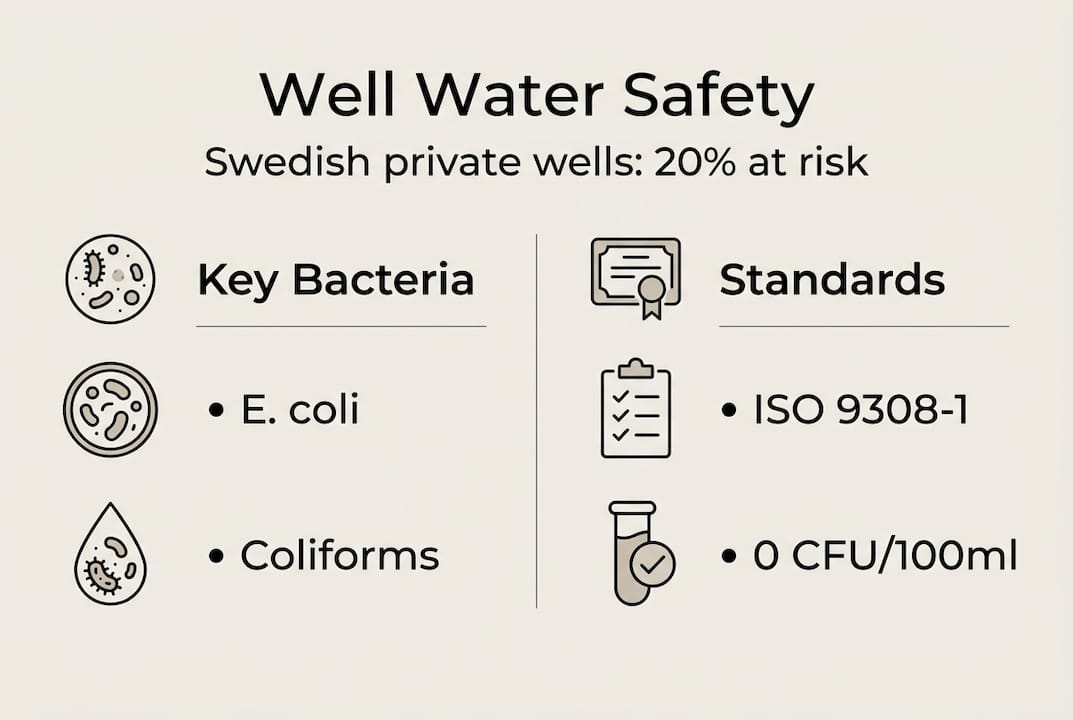 Well Water Safety
Swedish private wells: 20% at risk

Key Bacteria

• E. coli

• Coliforms

Standards

• ISO 9308-1

• 0 CFU/100ml