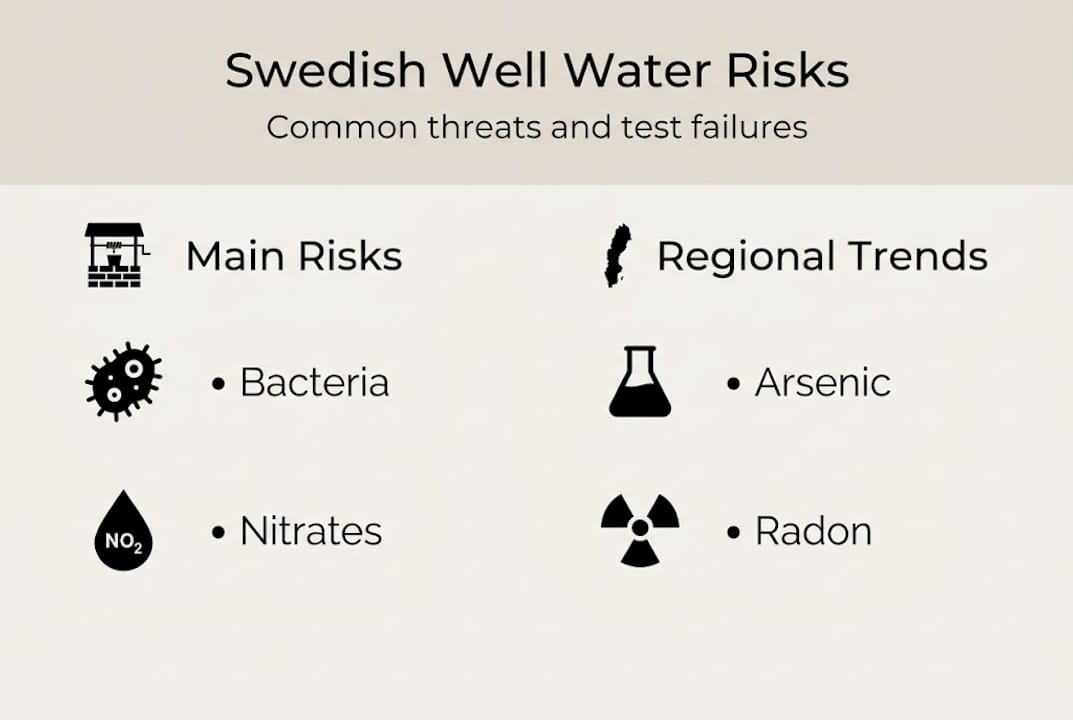 Swedish Well Water Risks

Common threats and test failures

Main Risks

• Bacteria

$NO_2$

• Nitrates

Regional Trends

• Arsenic

• Radon