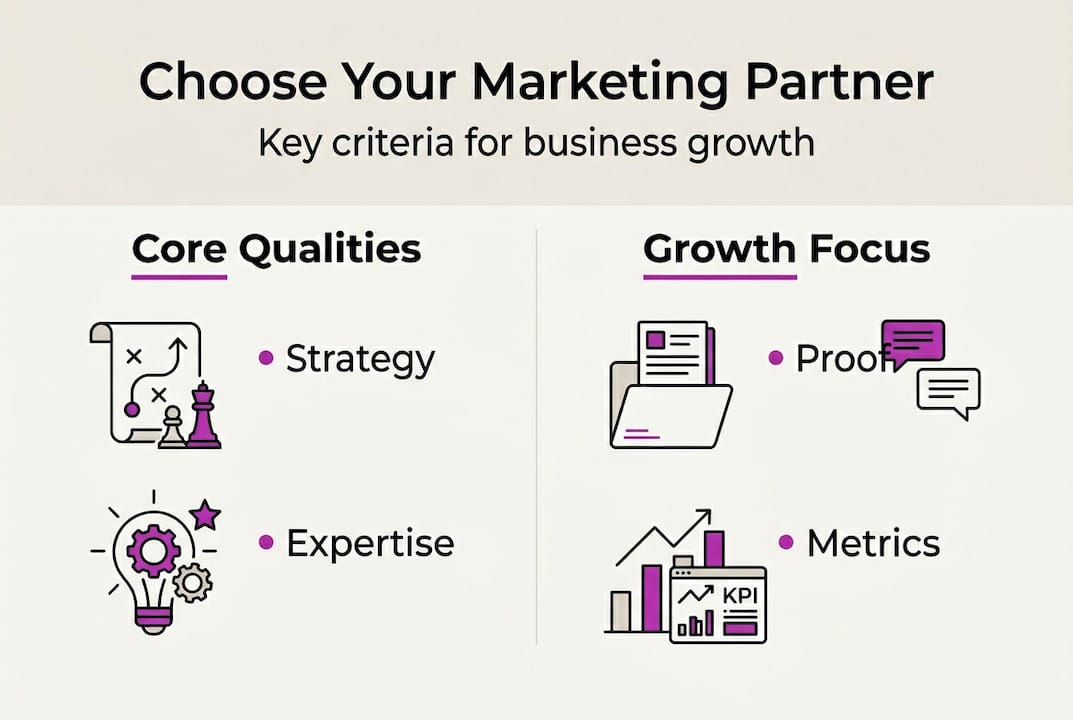 Choose Your Marketing Partner
Key criteria for business growth

Core Qualities

• Strategy

• Expertise

Growth Focus

• Proof

• Metrics

KPI