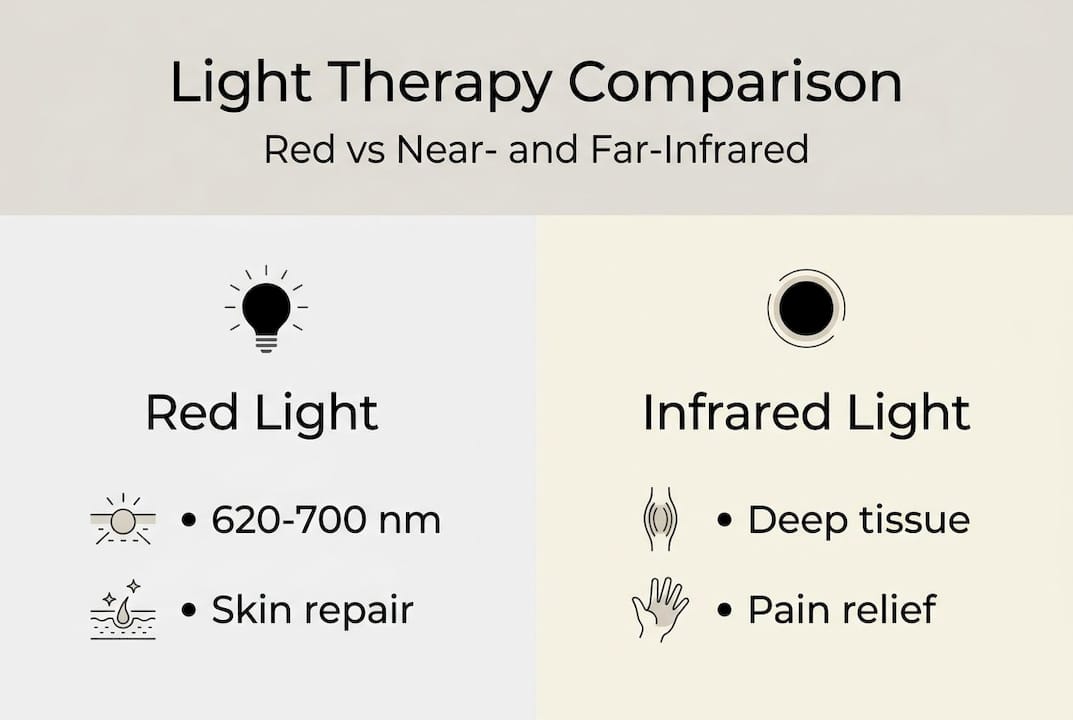 Light Therapy Comparison

Red vs Near- and Far-Infrared

Red Light

• 620-700 nm

• Skin repair

Infrared Light

• Deep tissue

• Pain relief