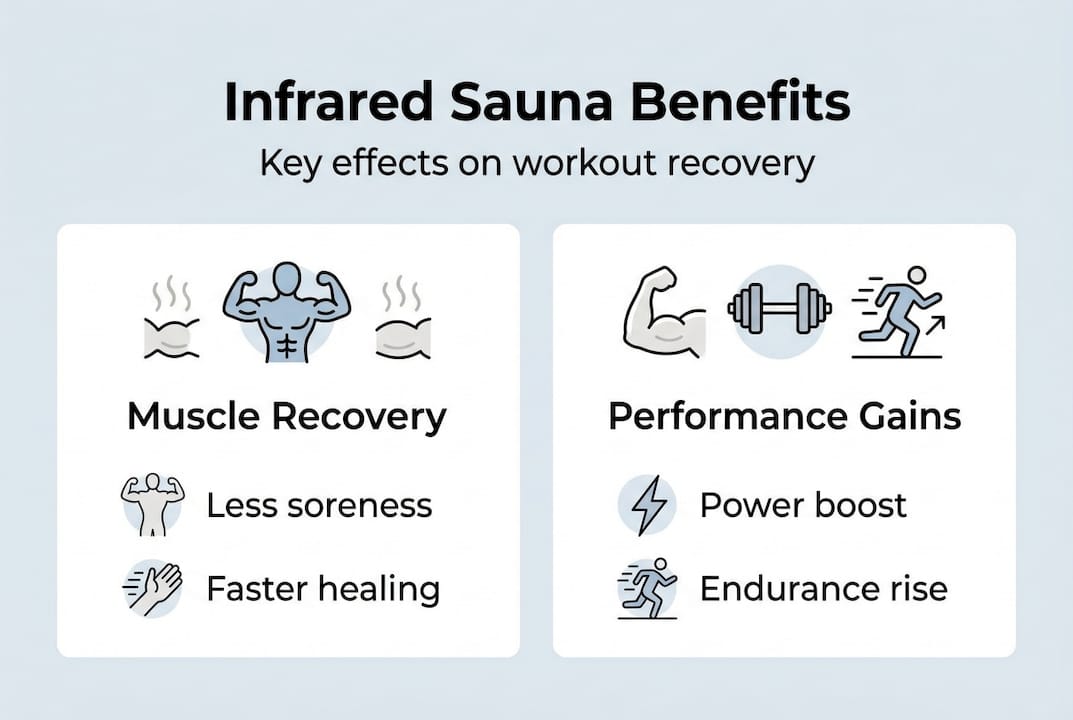 Infrared Sauna Benefits

Key effects on workout recovery

Muscle Recovery

Less soreness

Faster healing

Performance Gains

Power boost

Endurance rise