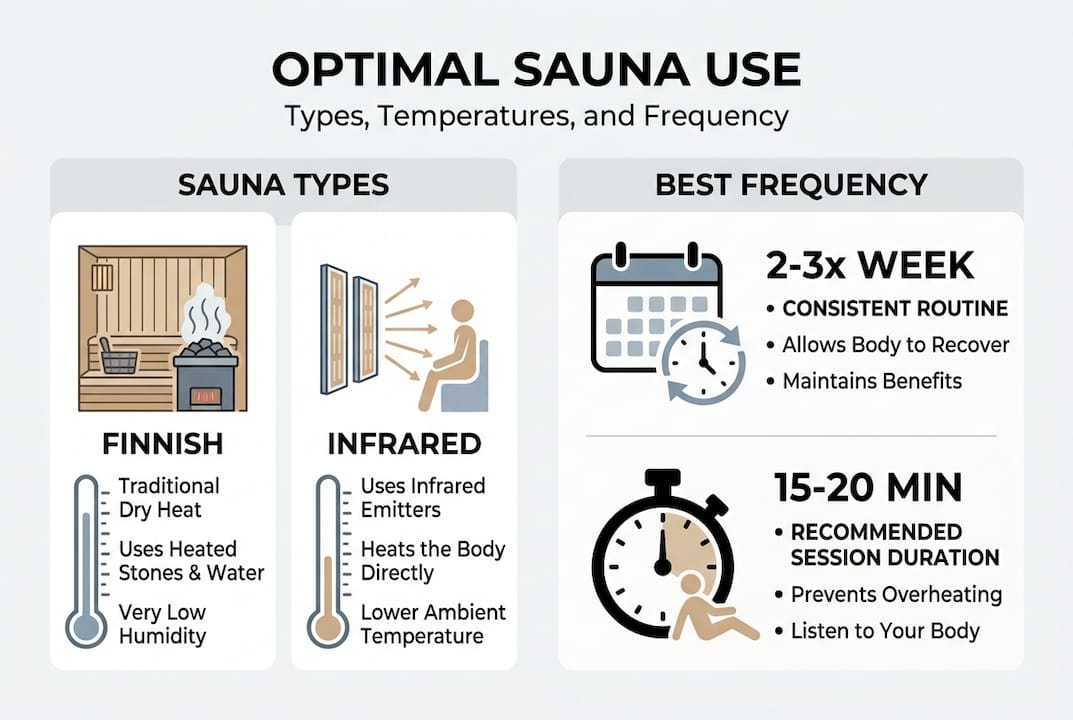 OPTIMAL SAUNA USE
Types, Temperatures, and Frequency

SAUNA TYPES

FINNISH
Traditional Dry Heat
Uses Heated Stones & Water
Very Low Humidity

INFRARED
Uses Infrared Emitters
Heats the Body Directly
Lower Ambient Temperature

BEST FREQUENCY

2-3x WEEK
• CONSISTENT ROUTINE
• Allows Body to Recover
• Maintains Benefits

15-20 MIN
• RECOMMENDED SESSION DURATION
• Prevents Overheating
• Listen to Your Body