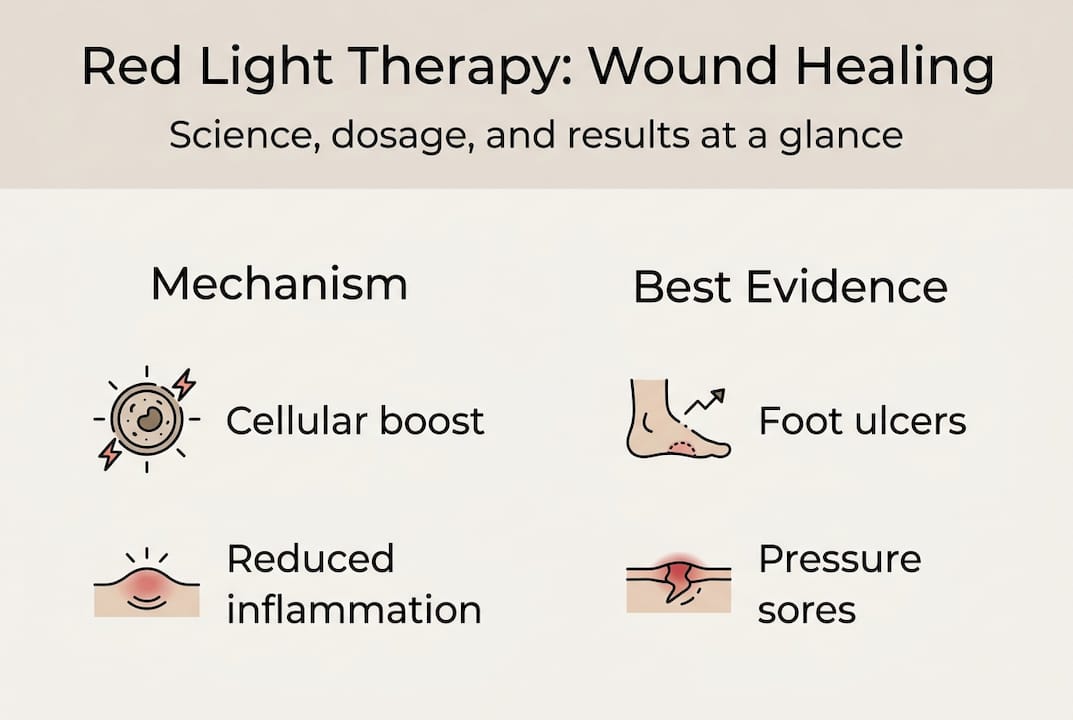 Red Light Therapy: Wound Healing

Science, dosage, and results at a glance

Mechanism

Cellular boost

Reduced inflammation

Best Evidence

Foot ulcers

Pressure sores