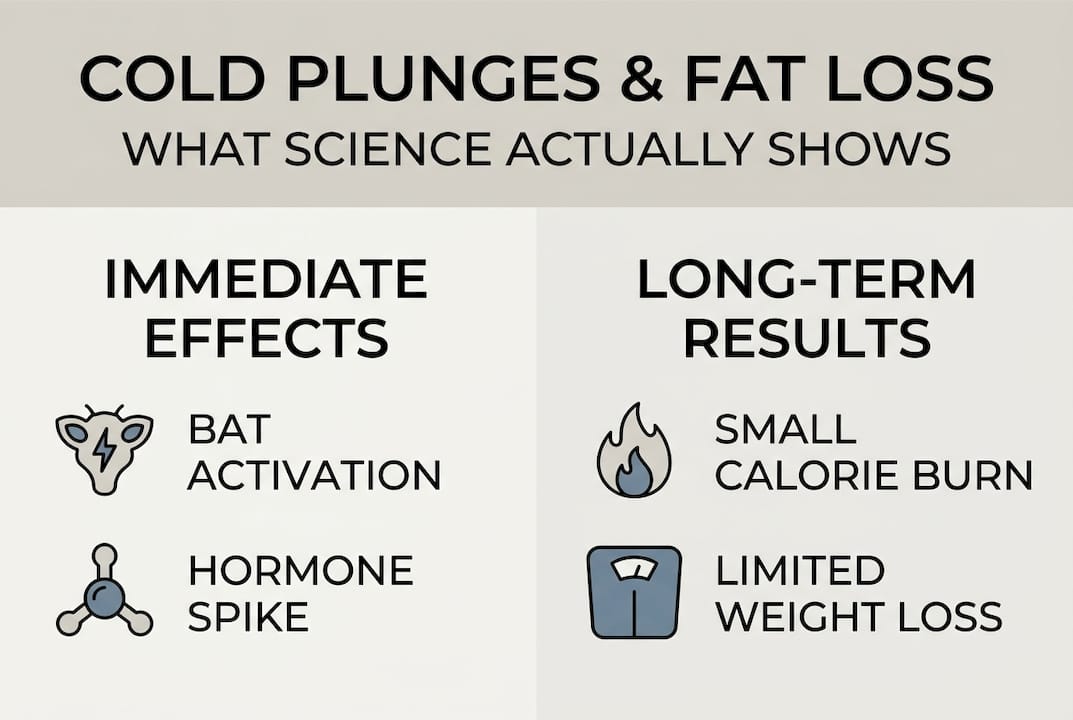 COLD PLUNGES & FAT LOSS
WHAT SCIENCE ACTUALLY SHOWS

IMMEDIATE EFFECTS

BAT ACTIVATION

HORMONE SPIKE

LONG-TERM RESULTS

SMALL CALORIE BURN

LIMITED WEIGHT LOSS