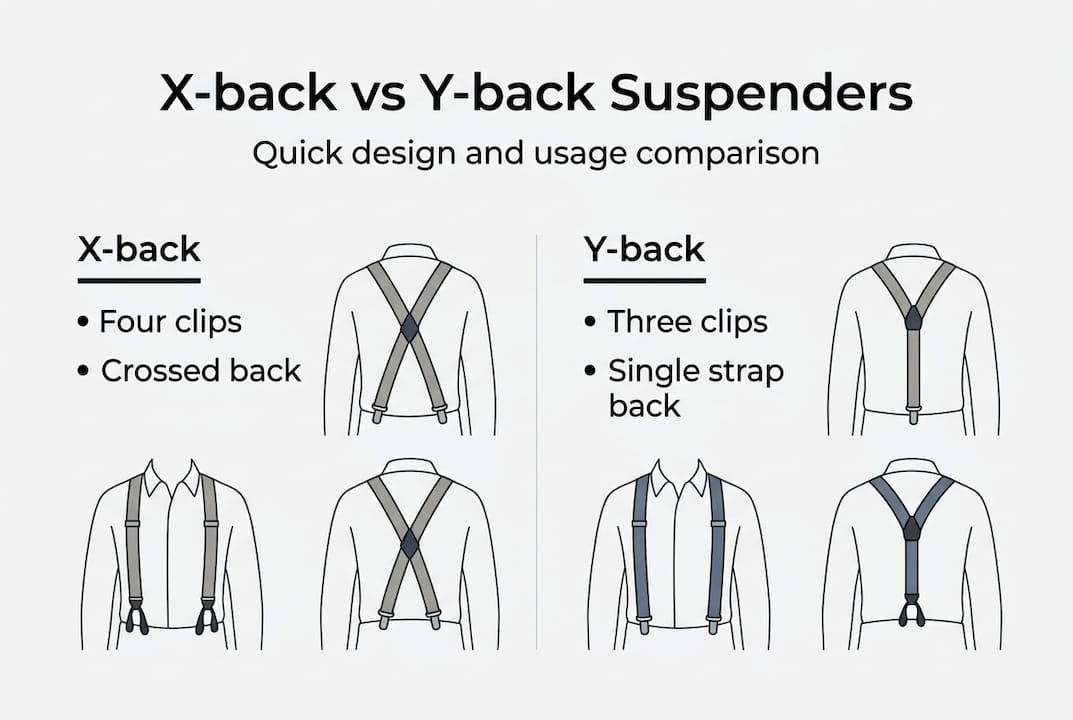 X-back vs Y-back Suspenders

Quick design and usage comparison

X-back

• Four clips
• Crossed back

Y-back

• Three clips
• Single strap back