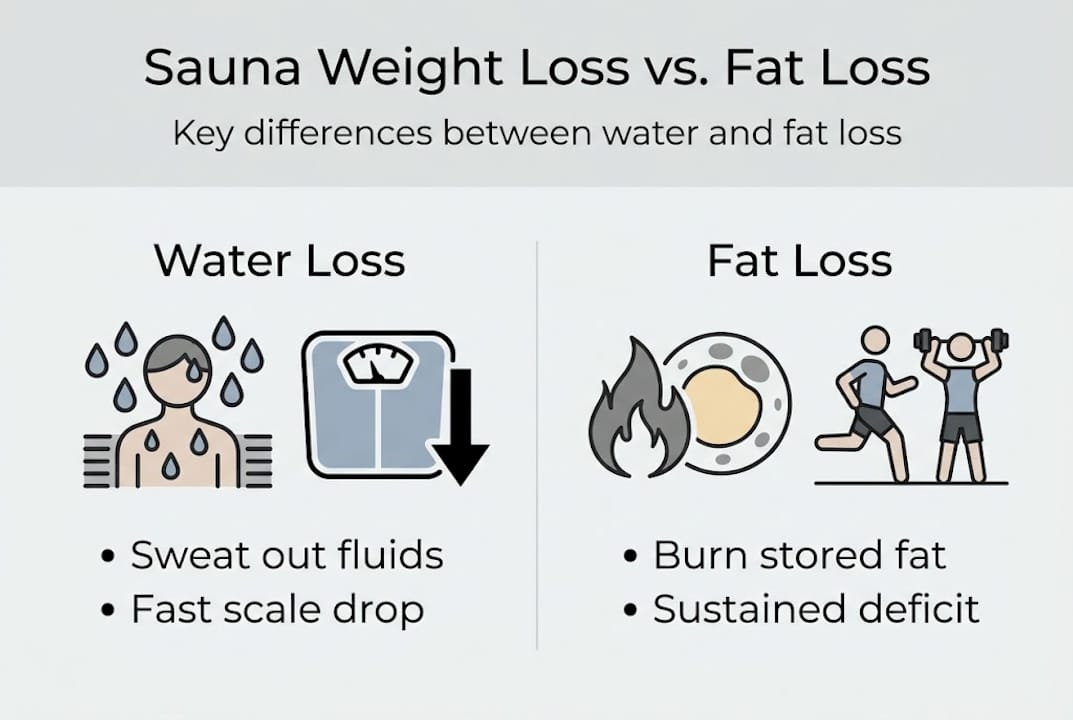 Sauna Weight Loss vs. Fat Loss

Key differences between water and fat loss

Water Loss

• Sweat out fluids
• Fast scale drop

Fat Loss

• Burn stored fat
• Sustained deficit