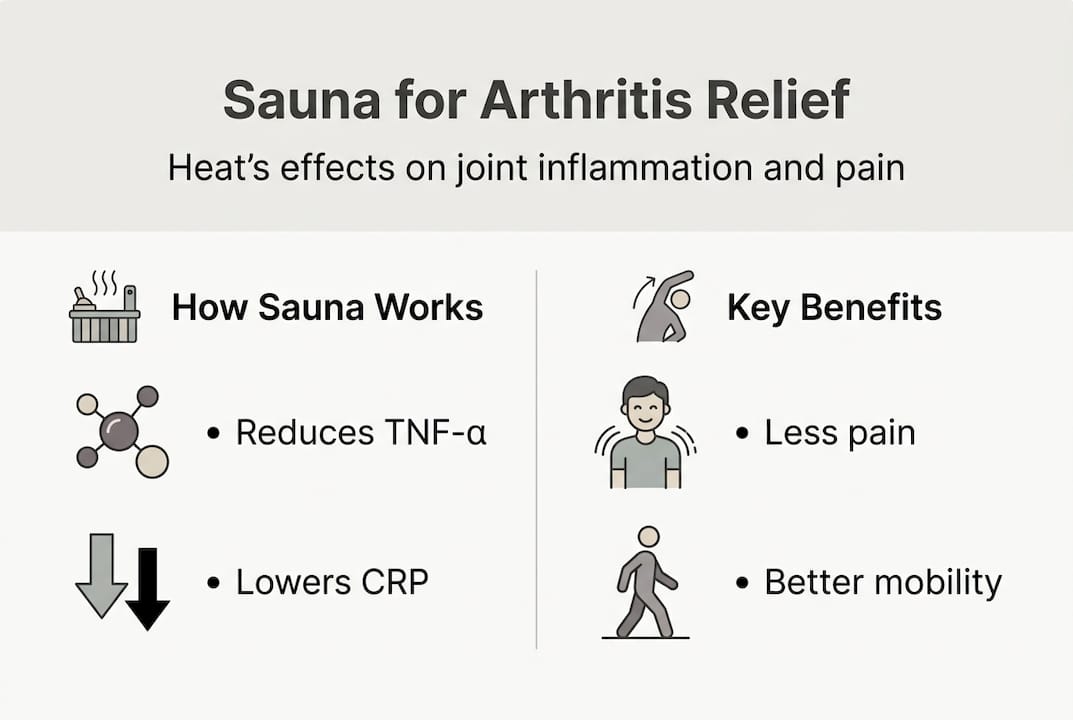 Sauna for Arthritis Relief

Heat's effects on joint inflammation and pain

How Sauna Works

• Reduces TNF-α

• Lowers CRP

Key Benefits

• Less pain

• Better mobility