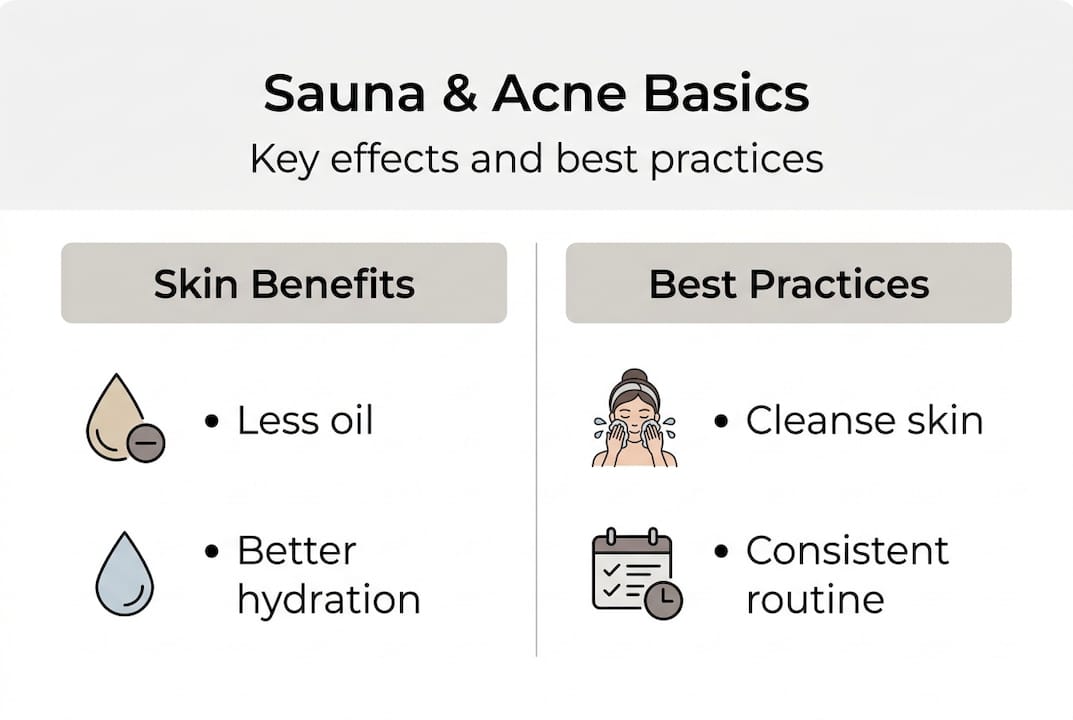 Sauna & Acne Basics

Key effects and best practices

Skin Benefits

• Less oil

• Better hydration

Best Practices

• Cleanse skin

• Consistent routine