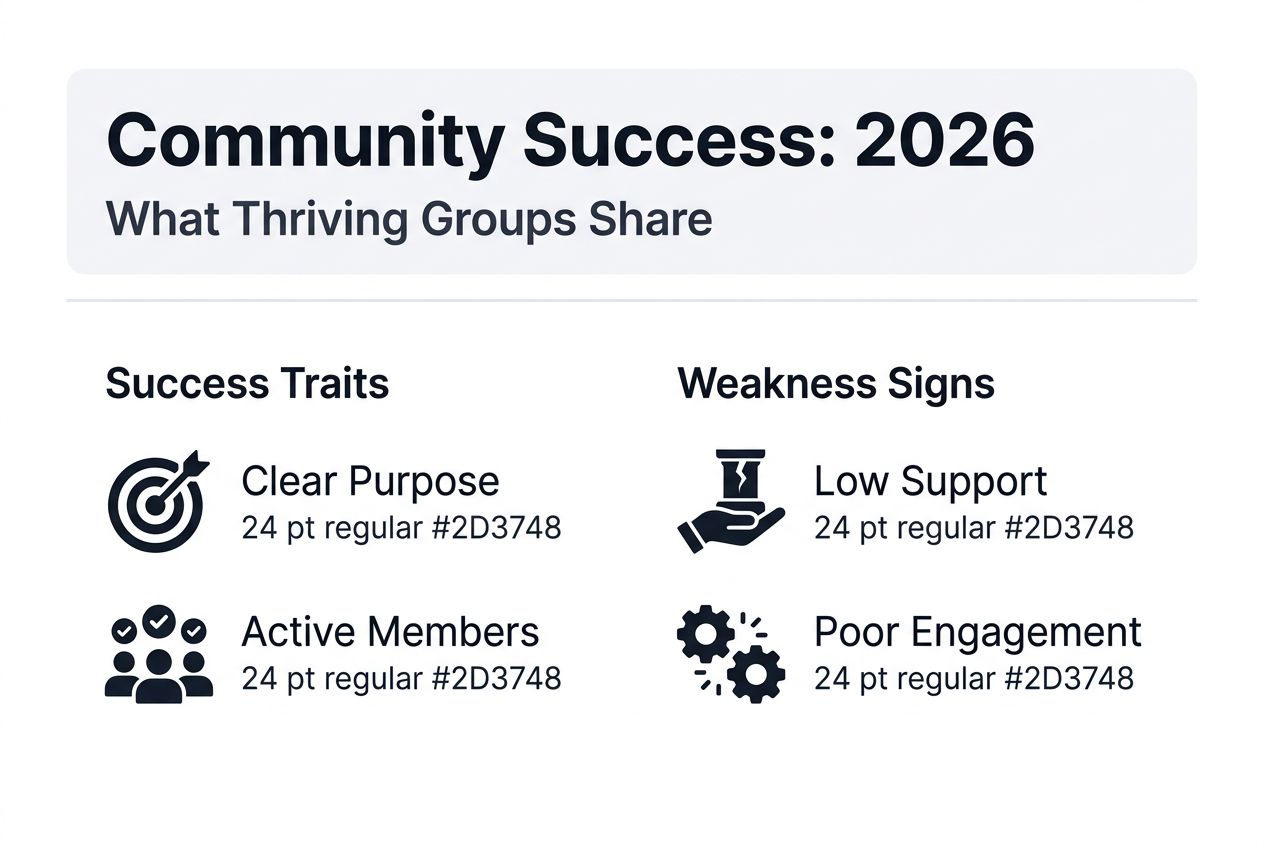 Community Success: 2026
What Thriving Groups Share

Success Traits

Clear Purpose
24 pt regular #2D3748

Active Members
24 pt regular #2D3748

Weakness Signs

Low Support
24 pt regular #2D3748

Poor Engagement
24 pt regular #2D3748