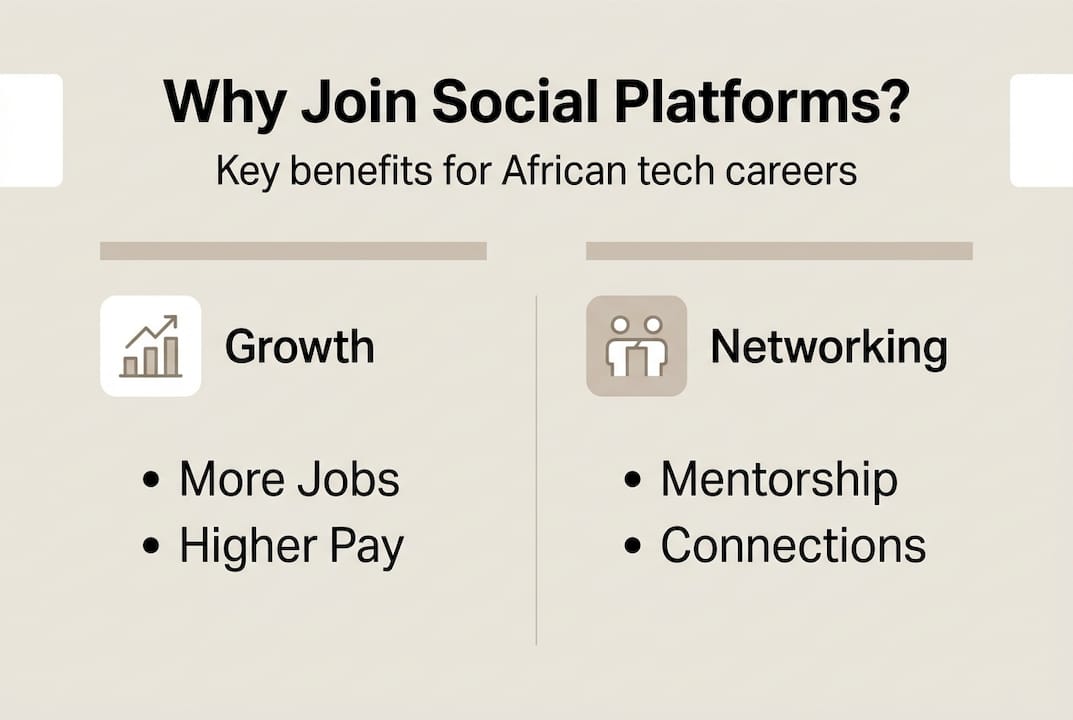 Why Join Social Platforms?

Key benefits for African tech careers

Growth

• More Jobs
• Higher Pay

Networking

• Mentorship
• Connections